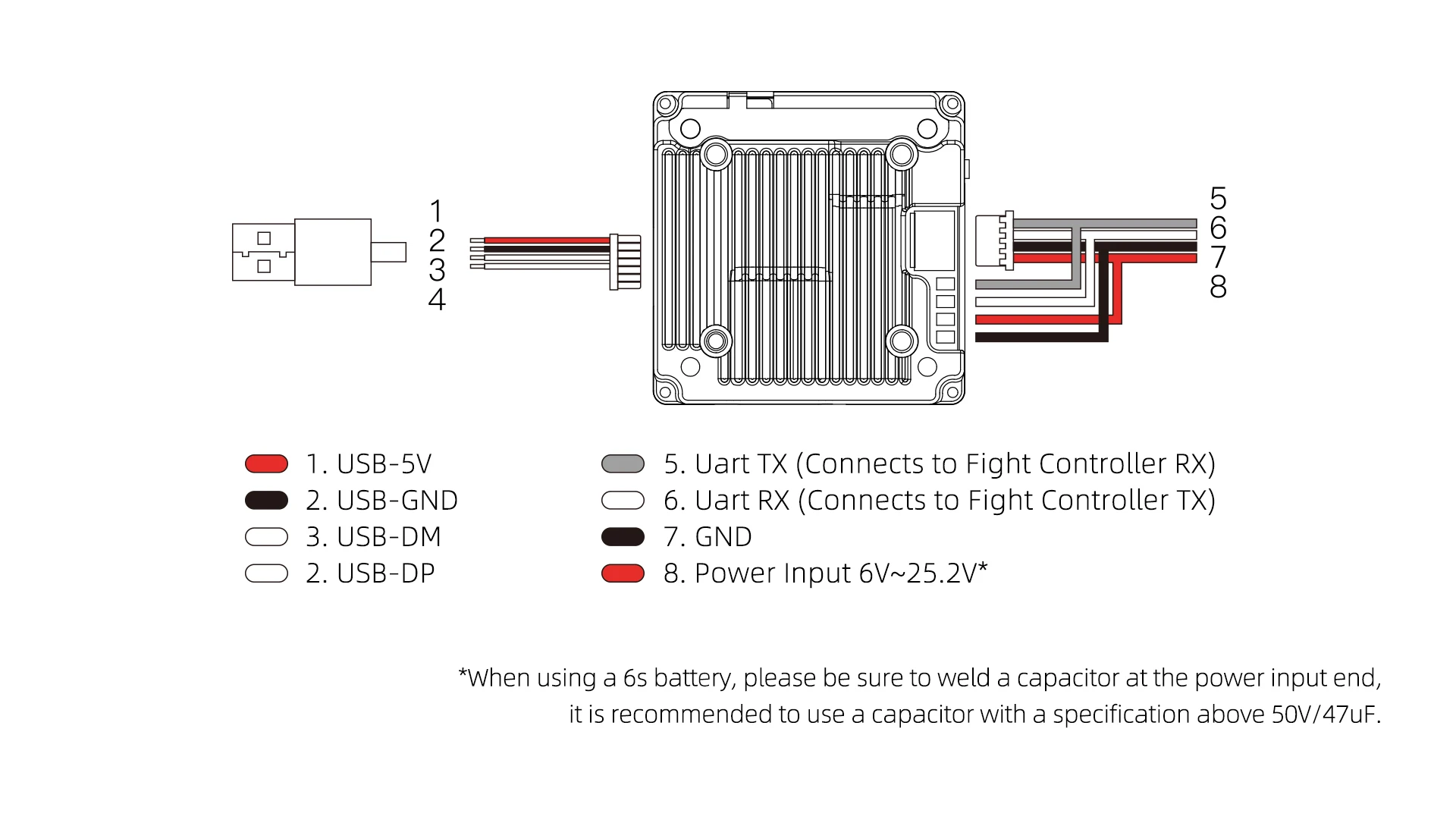 1
2
3
4

5
6
7
8

1. USB-5V
2. USB-GND
3. USB-DM
2. USB-DP

5. Uart TX (Connects to Fight Controller RX)
6. Uart RX (Connects to Fight Controller TX)
7. GND
8. Power Input 6V~25.2V*

*When using a 6s battery, please be sure to weld a capacitor at the power input end, it is recommended to use a capacitor with a specification above 50V/47uF.