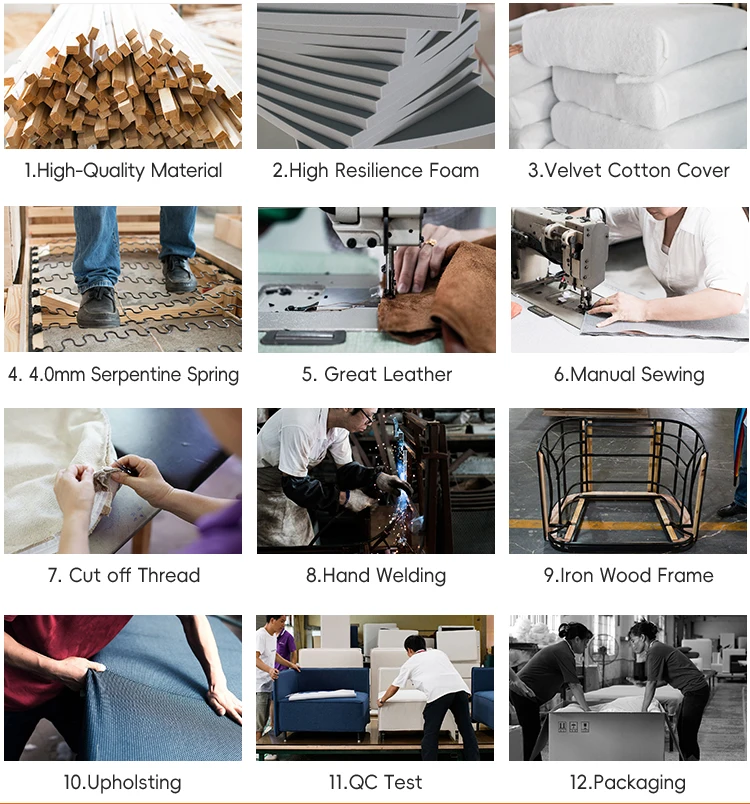 1.High-Quality Material

2.High Resilience Foam

3.Velvet Cotton Cover

4. 4.0mm Serpentine Spring

5. Great Leather

6.Manual Sewing

7. Cut off Thread

8.Hand Welding

9.Iron Wood Frame

10.Upholsting

11.QC Test

12.Packaging