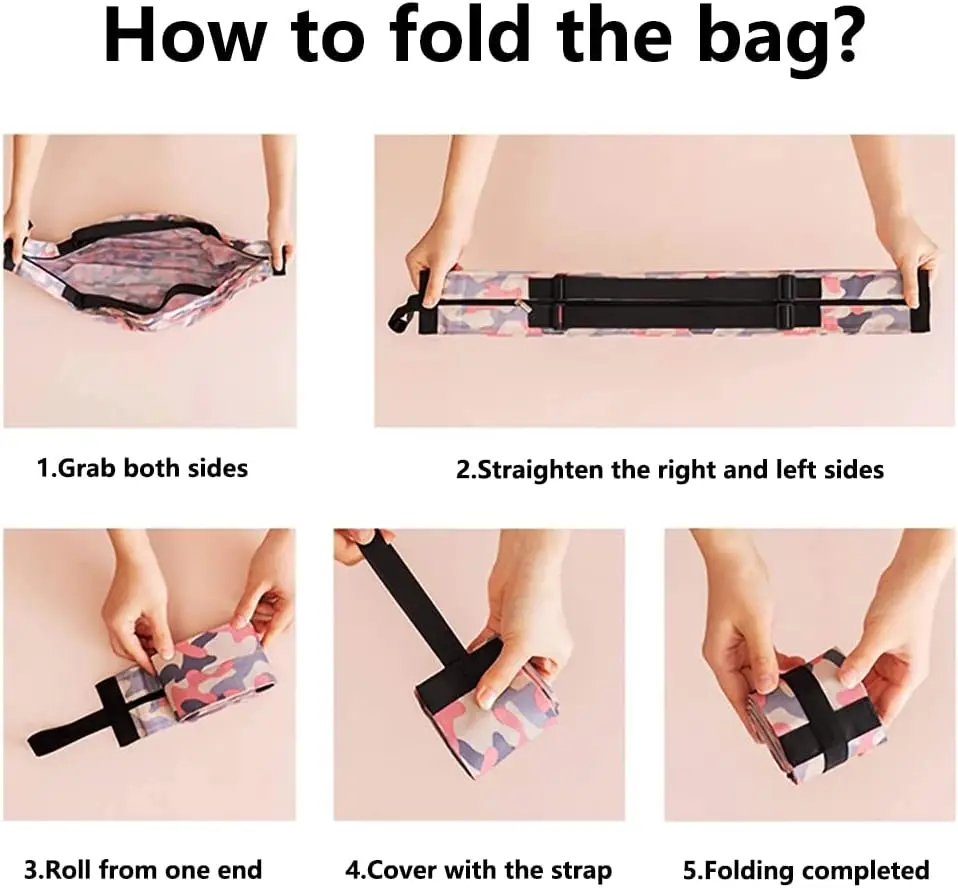 How to fold the bag?

1.Grab both sides

2.Straighten the right and left sides

3.Roll from one end

4.Cover with the strap

5.Folding completed