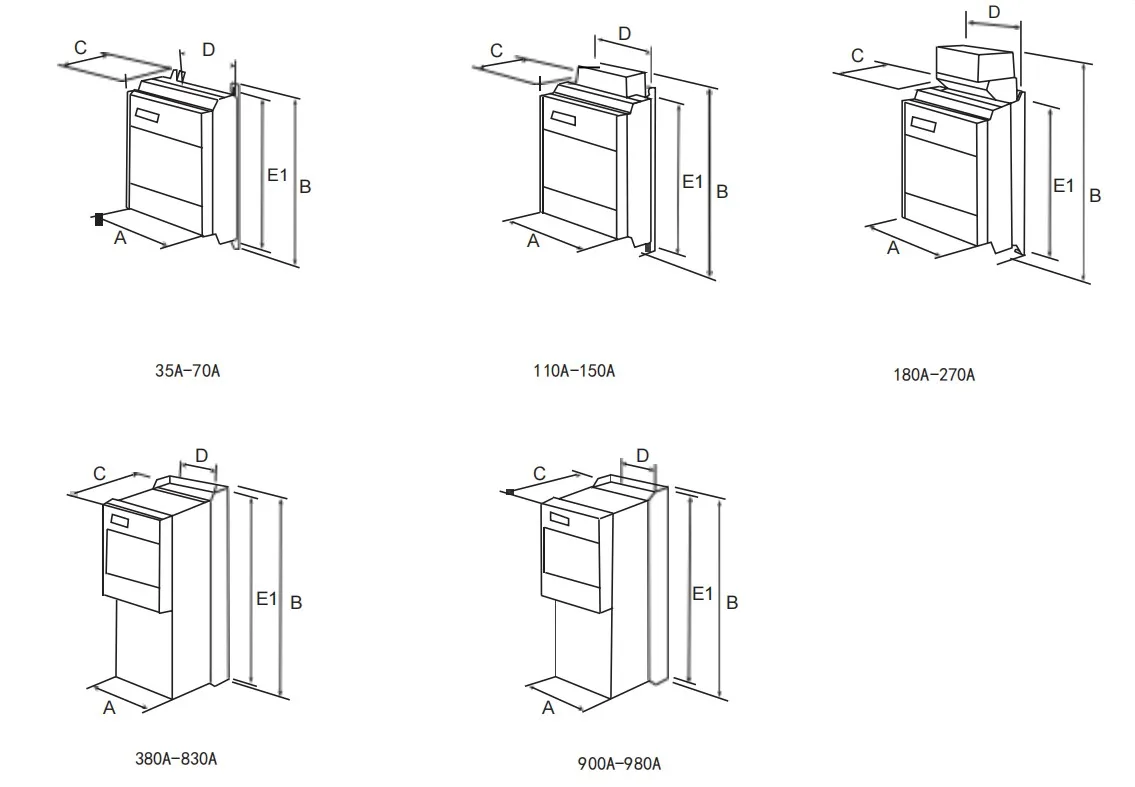 C D E1 B A

35A-70A

C D E1 B A

110A-150A

D C E1 B A

180A-270A

C D E1 B A

380A-830A

C D E1 B A

900A-980A