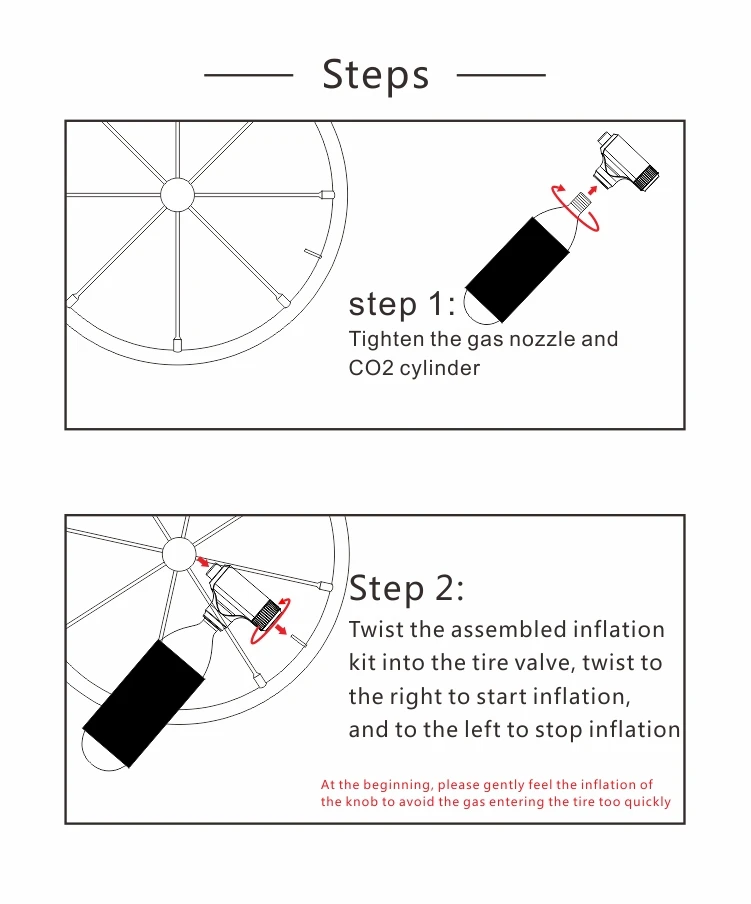 Steps

step 1:
Tighten the gas nozzle and CO2 cylinder

Step 2:
Twist the assembled inflation kit into the tire valve, twist to the right to start inflation, and to the left to stop inflation

At the beginning, please gently feel the inflation of the knob to avoid the gas entering the tire too quickly