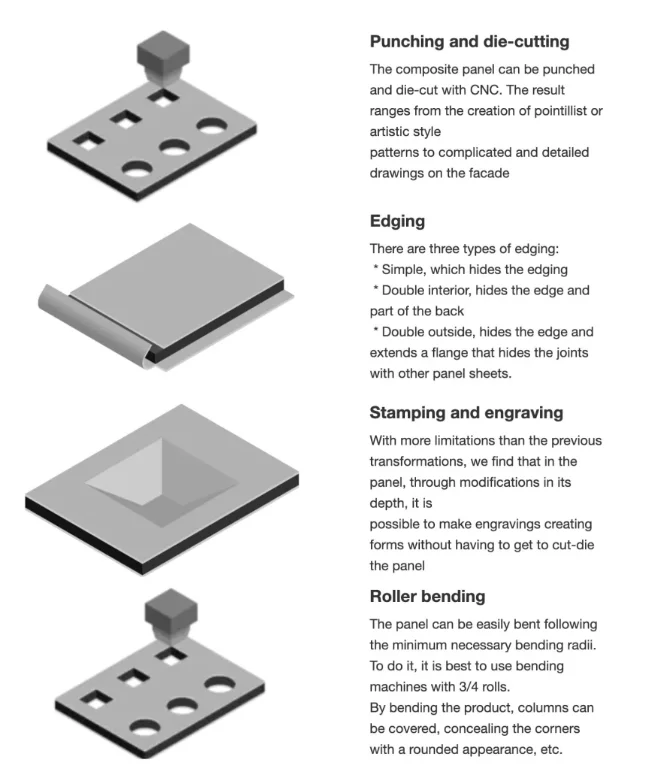 Punching and die-cutting

The composite panel can be punched and die-cut with CNC. The result ranges from the creation of pointillist or artistic style
patterns to complicated and detailed drawings on the facade

Edging

There are three types of edging:
* Simple, which hides the edging
* Double interior, hides the edge and part of the back
* Double outside, hides the edge and extends a flange that hides the joints with other panel sheets.

Stamping and engraving

With more limitations than the previous transformations, we find that in the panel, through modifications in its depth, it is
possible to make engravings creating forms without having to get to cut-die the panel

Roller bending

The panel can be easily bent following the minimum necessary bending radii. To do it, it is best to use bending machines with 3/4 rolls.
By bending the product, columns can be covered, concealing the corners with a rounded appearance, etc.