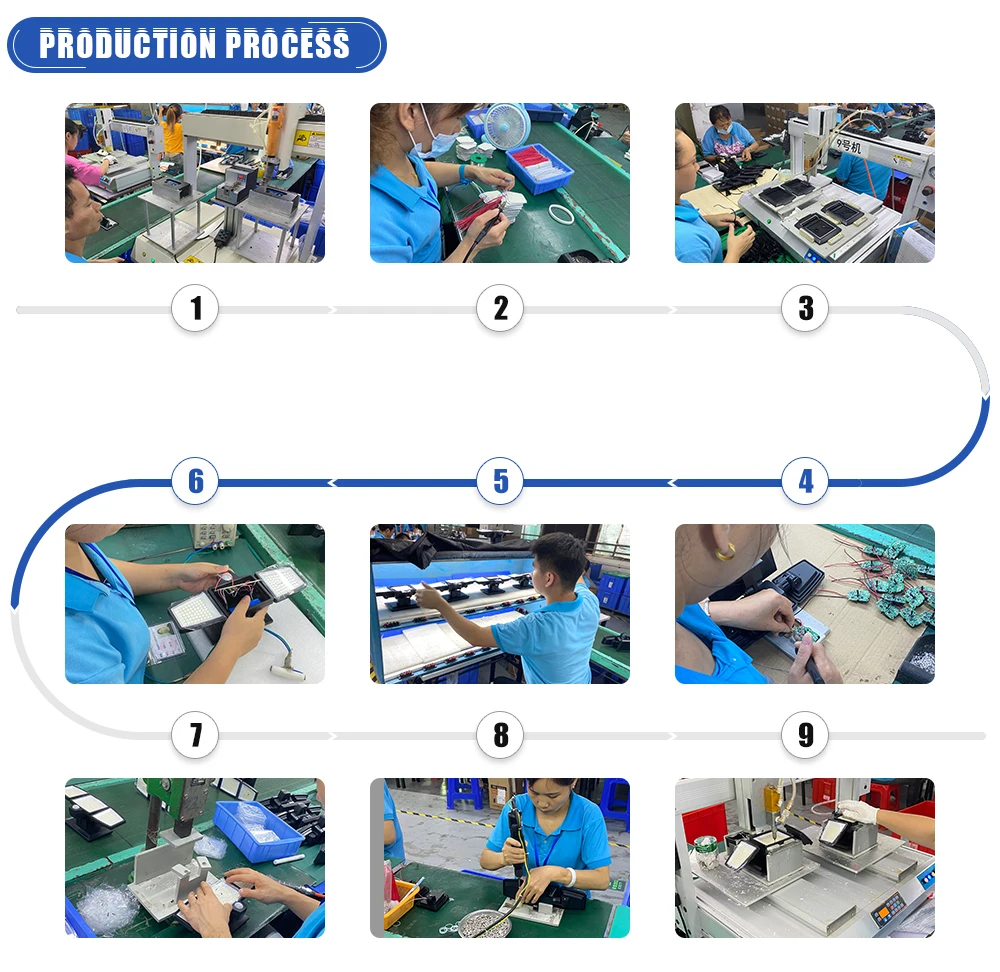 PRODUCTION PROCESS

9号机

1

2

3

6

5

4

7

8

9