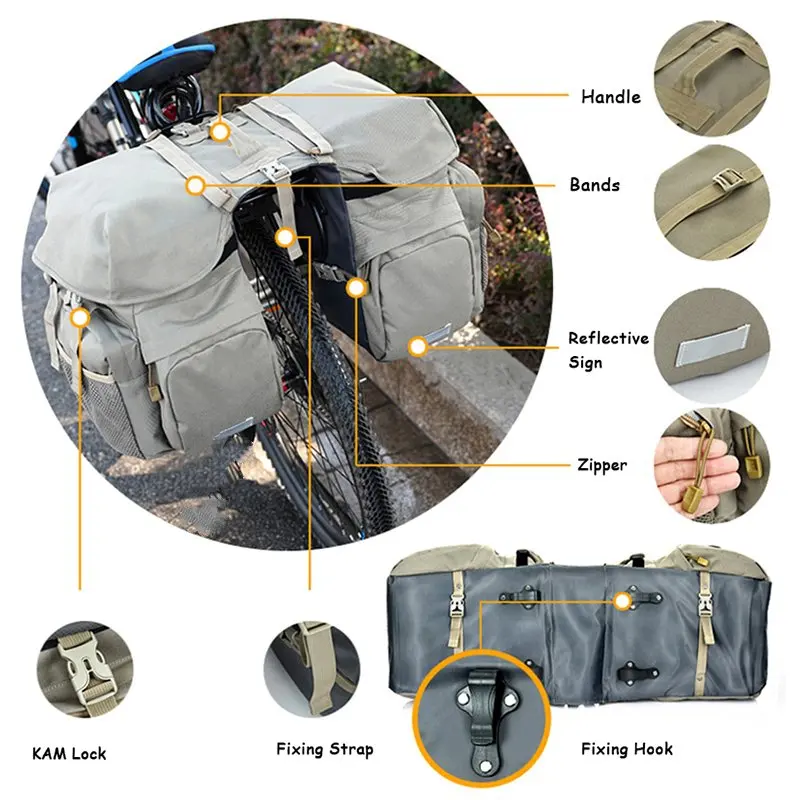 Handle

Bands

Reflective Sign

Zipper

KAM Lock

Fixing Strap

Fixing Hook