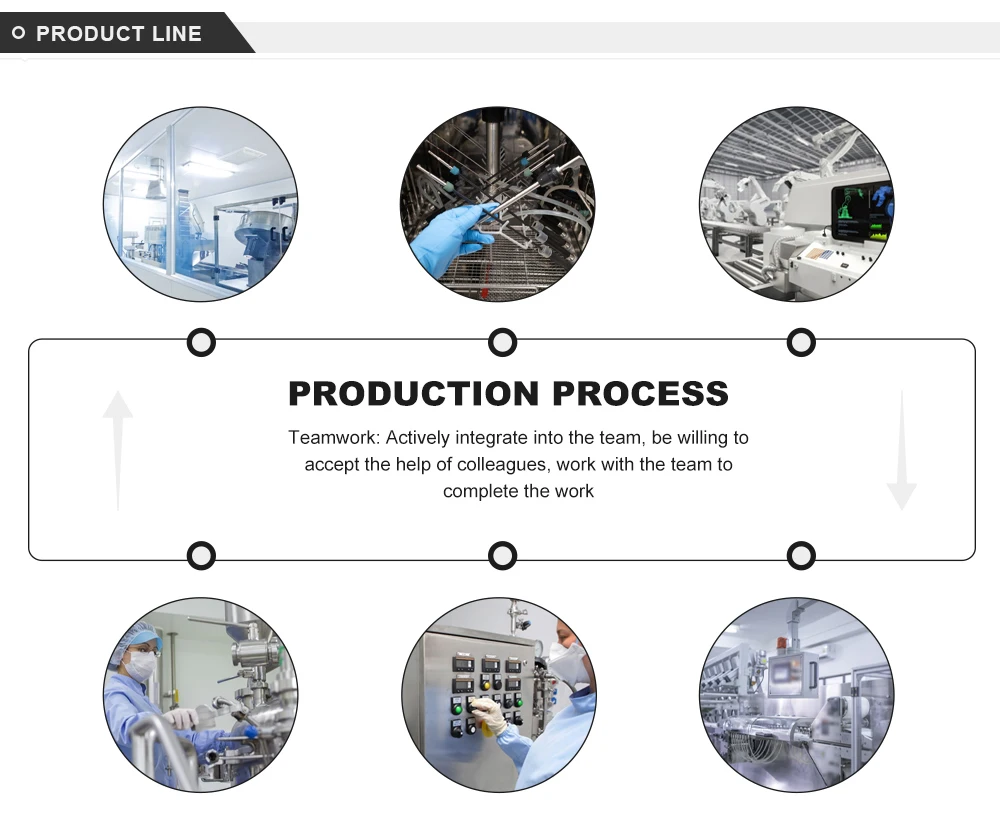 PRODUCT LINE

PRODUCTION PROCESS

Teamwork: Actively integrate into the team, be willing to accept the help of colleagues, work with the team to complete the work