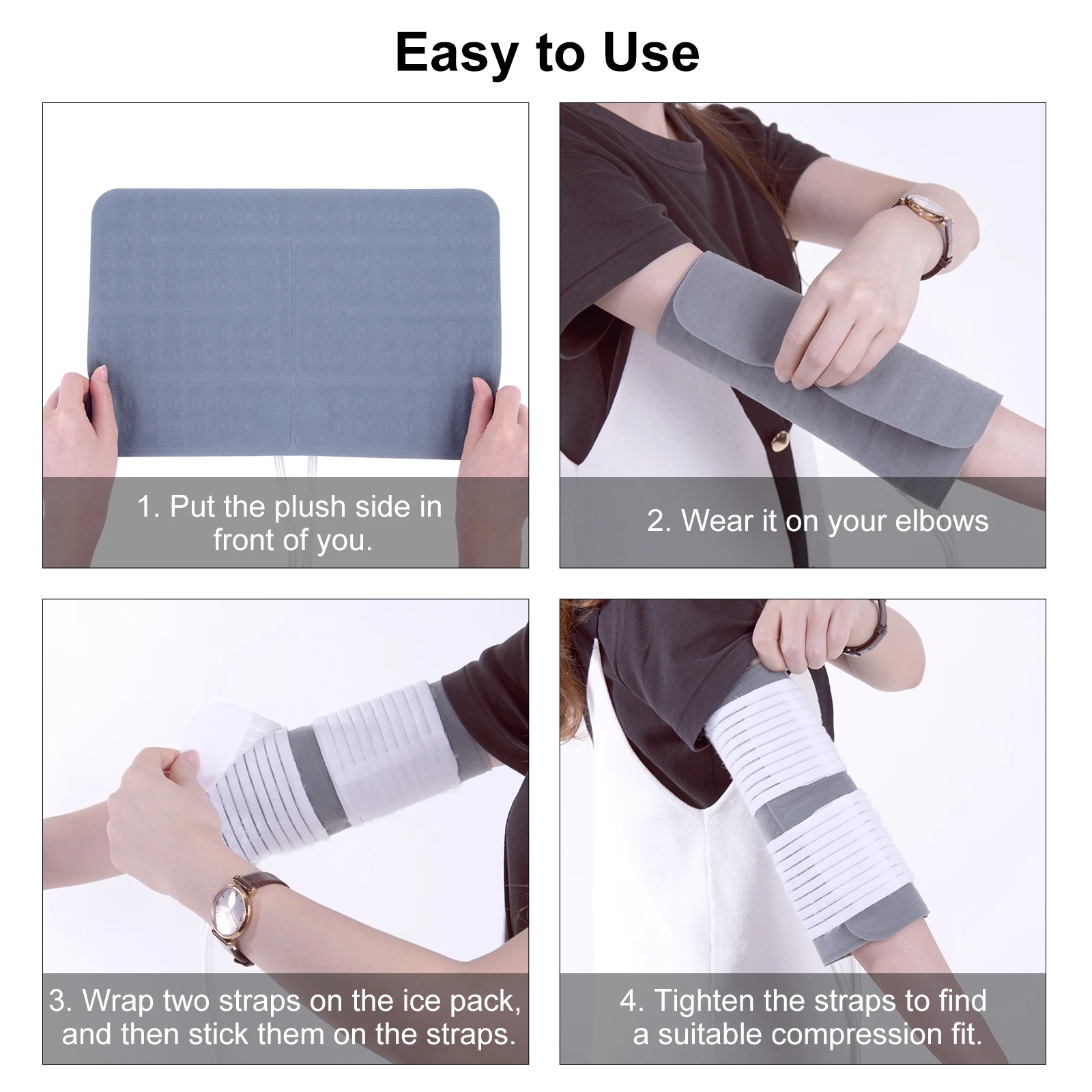 Easy to Use

1. Put the plush side in front of you.

2. Wear it on your elbows

3. Wrap two straps on the ice pack, and then stick them on the straps.

4. Tighten the straps to find a suitable compression fit.