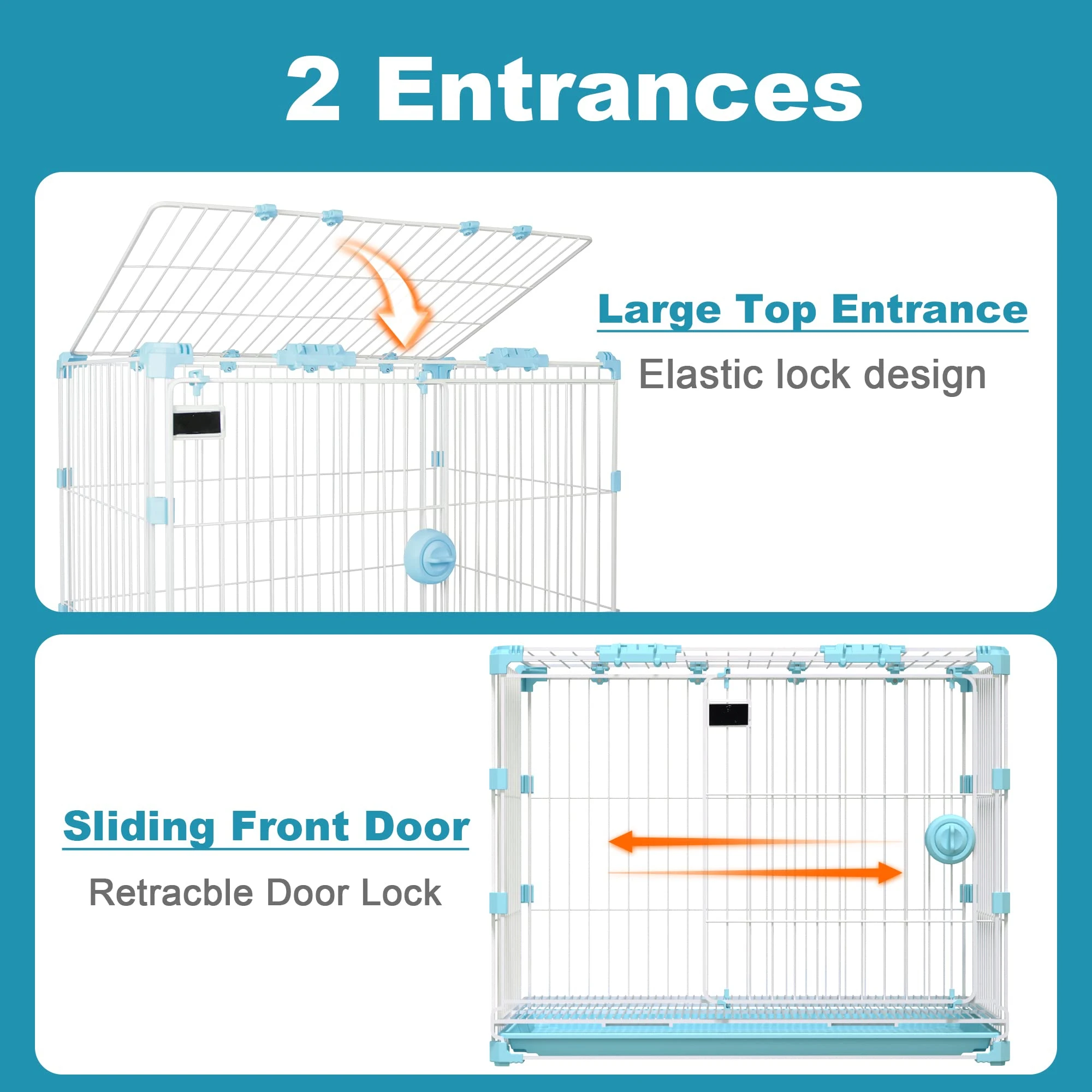 2 Entrances

Large Top Entrance

Elastic lock design

Sliding Front Door

Retracble Door Lock