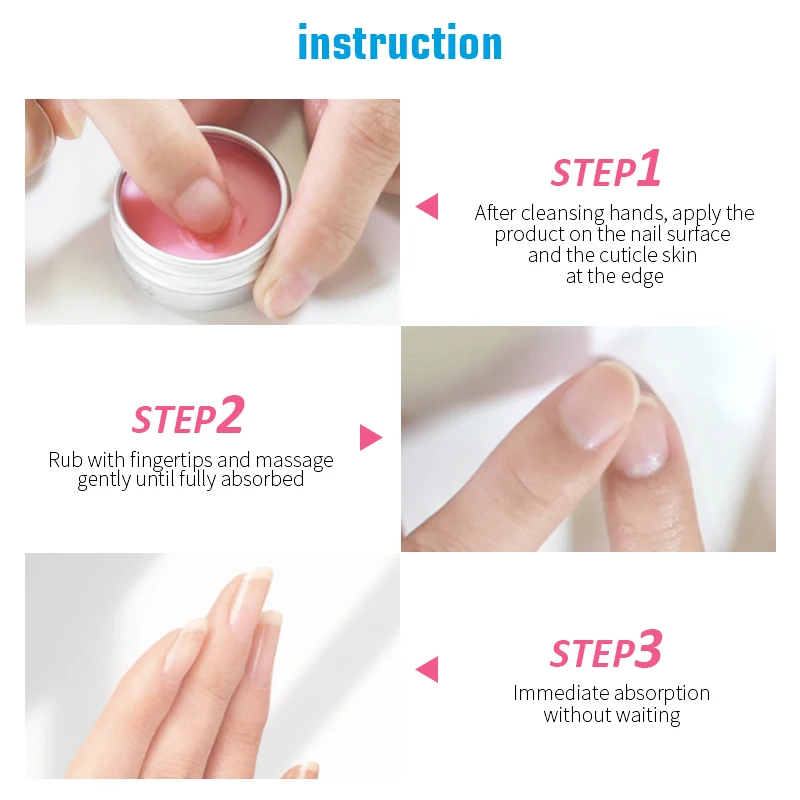 instruction

STEP1

After cleansing hands, apply the product on the nail surface and the cuticle skin at the edge

STEP2

Rub with fingertips and massage gently until fully absorbed

STEP3

Immediate absorption without waiting