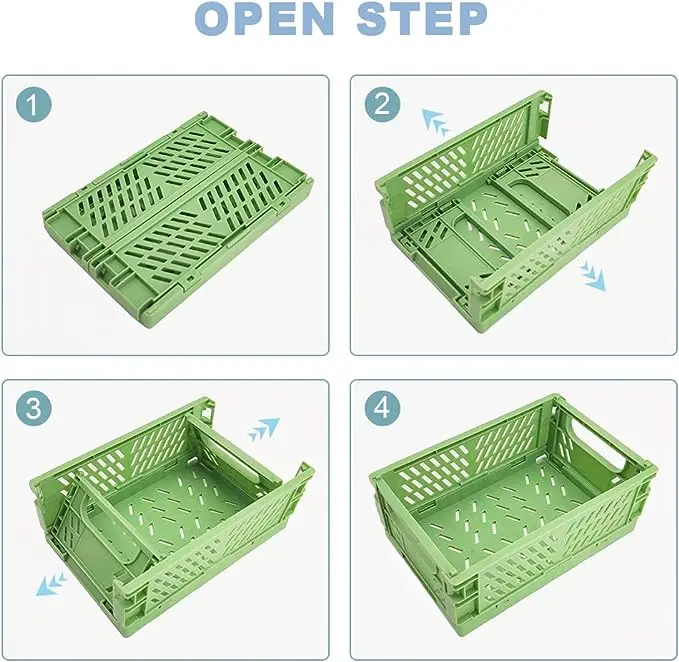 OPEN STEP

1

2

3

4