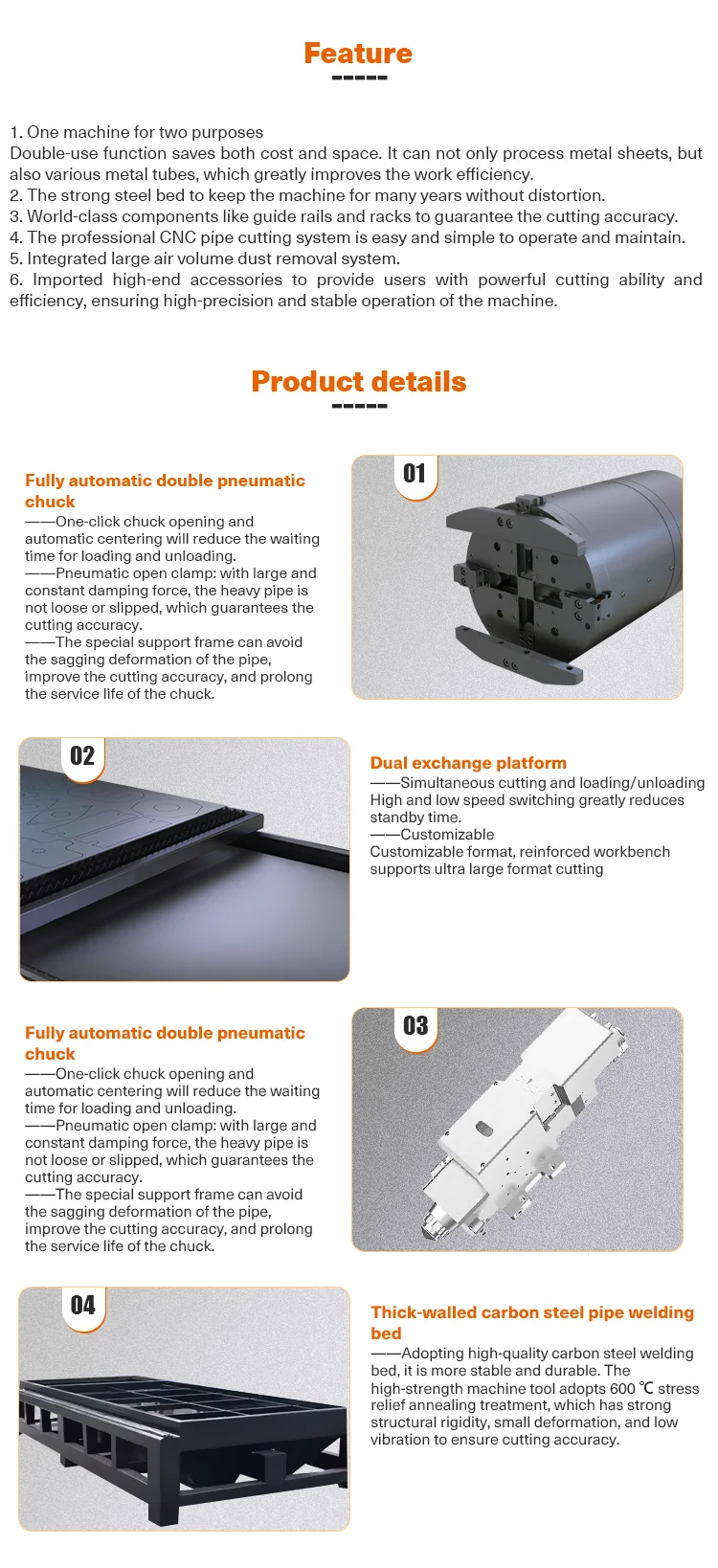 Feature

1. One machine for two purposes
Double-use function saves both cost and space. It can not only process metal sheets, but also various metal tubes, which greatly improves the work efficiency.
2. The strong steel bed to keep the machine for many years without distortion.
3. World-class components like guide rails and racks to guarantee the cutting accuracy.
4. The professional CNC pipe cutting system is easy and simple to operate and maintain.
5. Integrated large air volume dust removal system.
6. Imported high-end accessories to provide users with powerful cutting ability and efficiency, ensuring high-precision and stable operation of the machine.

Product details

Fully automatic double pneumatic chuck
——One-click chuck opening and automatic centering will reduce the waiting time for loading and unloading.
——Pneumatic open clamp: with large and constant damping force, the heavy pipe is not loose or slipped, which guarantees the cutting accuracy.
——The special support frame can avoid the sagging deformation of the pipe, improve the cutting accuracy, and prolong the service life of the chuck.

01

02

Dual exchange platform
——Simultaneous cutting and loading/unloading
High and low speed switching greatly reduces standby time.
——Customizable
Customizable format, reinforced workbench supports ultra large format cutting

Fully automatic double pneumatic chuck
——One-click chuck opening and automatic centering will reduce the waiting time for loading and unloading.
——Pneumatic open clamp: with large and constant damping force, the heavy pipe is not loose or slipped, which guarantees the cutting accuracy.
——The special support frame can avoid the sagging deformation of the pipe, improve the cutting accuracy, and prolong the service life of the chuck.

03

04

Thick-walled carbon steel pipe welding bed
——Adopting high-quality carbon steel welding bed, it is more stable and durable. The high-strength machine tool adopts 600 ℃ stress relief annealing treatment, which has strong structural rigidity, small deformation, and low vibration to ensure cutting accuracy.