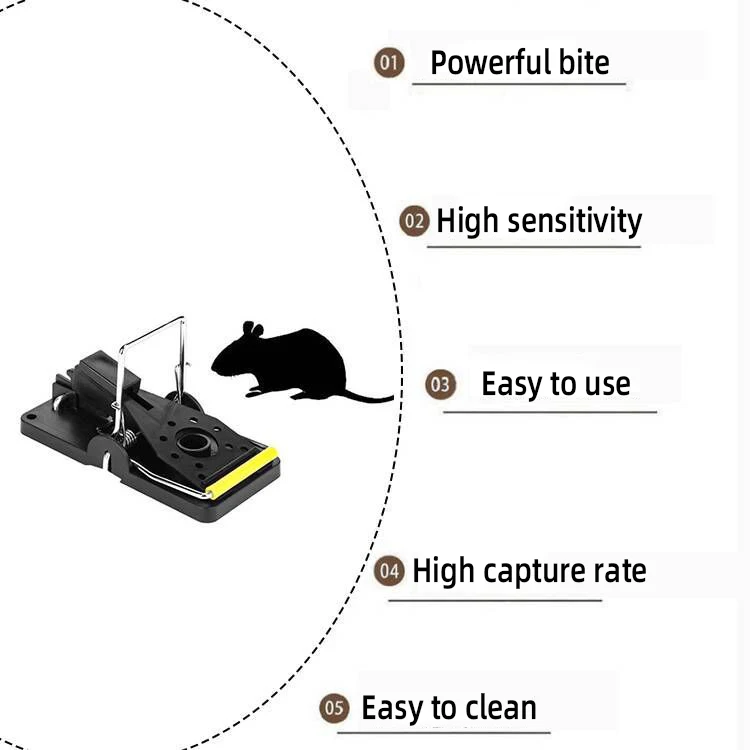 01 Powerful bite

02 High sensitivity

03 Easy to use

04 High capture rate

05 Easy to clean