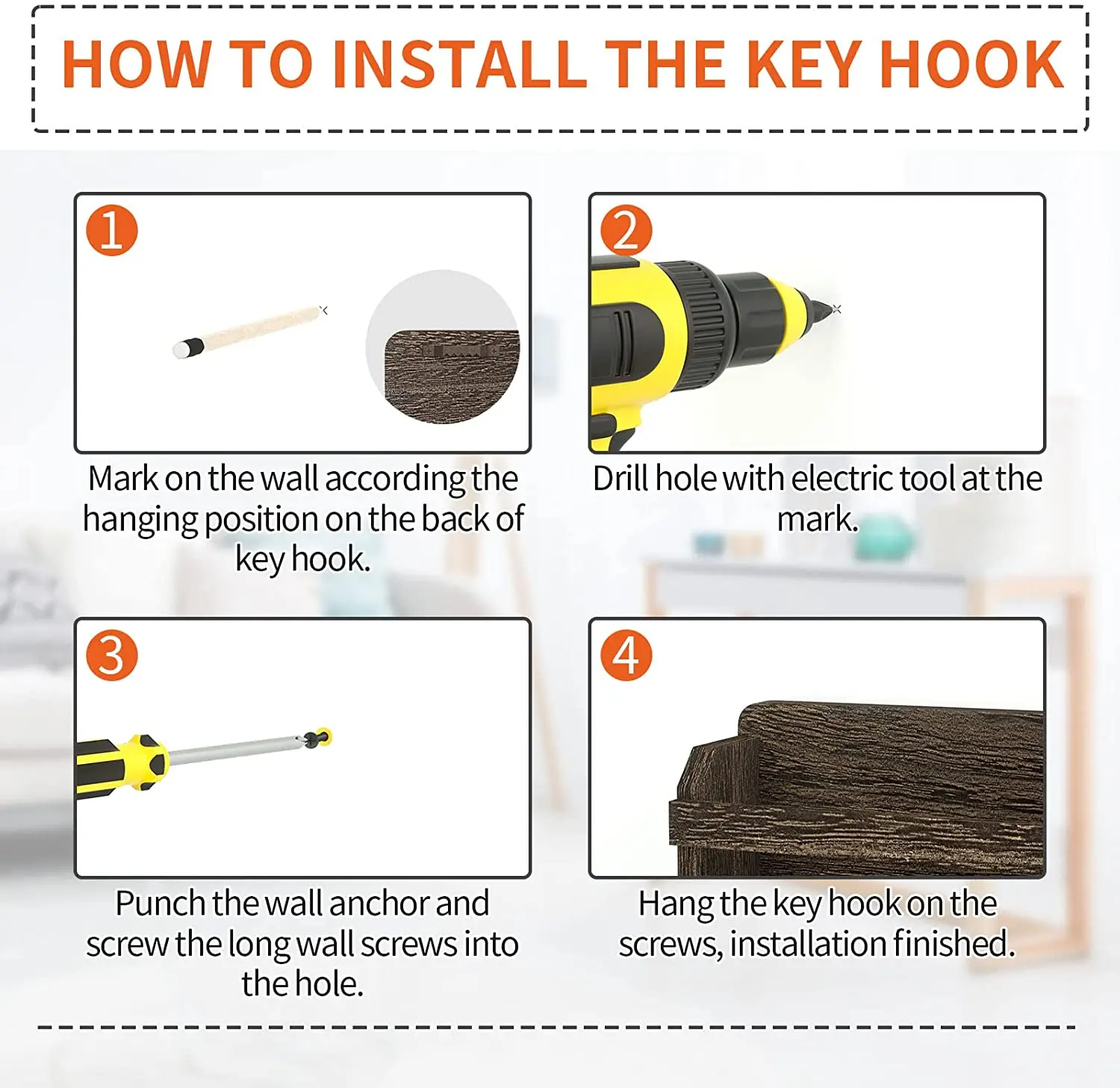 HOW TO INSTALL THE KEY HOOK

1

Mark on the wall according the hanging position on the back of key hook.

2

Drill hole with electric tool at the mark.

3

Punch the wall anchor and screw the long wall screws into the hole.

4

Hang the key hook on the screws, installation finished.