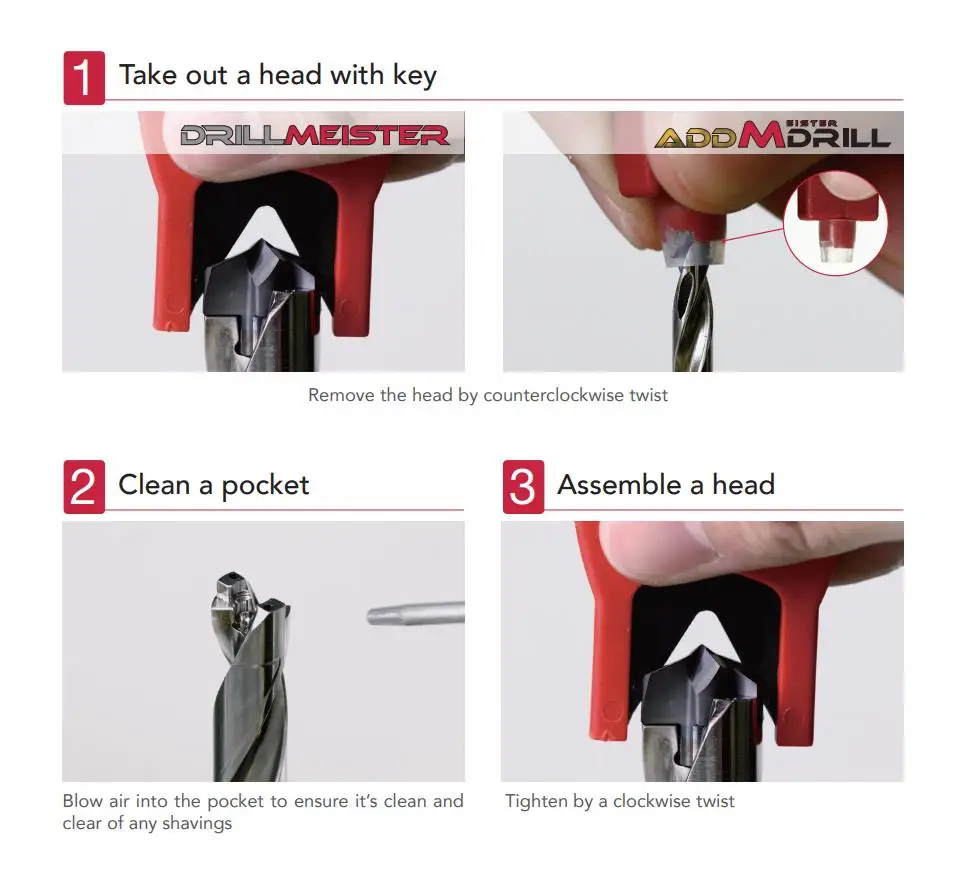 1 Take out a head with key

DRILLMEISTER

ADDMEISTERDRILL

Remove the head by counterclockwise twist

2 Clean a pocket

Blow air into the pocket to ensure it's clean and clear of any shavings

3 Assemble a head

Tighten by a clockwise twist