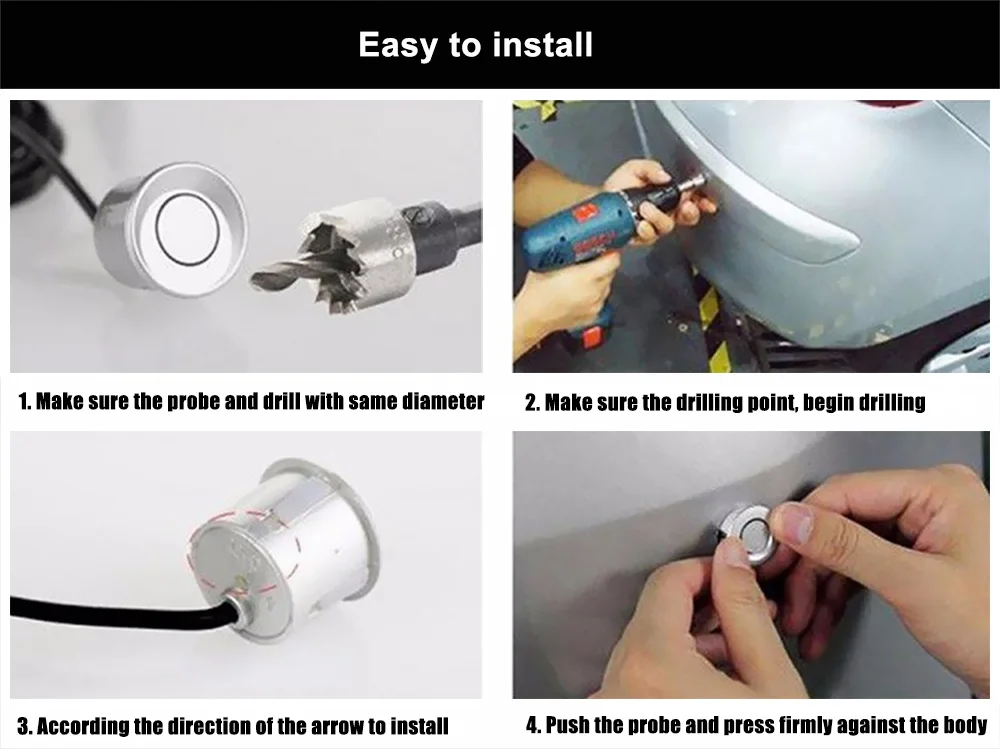 Easy to install

1. Make sure the probe and drill with same diameter

2. Make sure the drilling point, begin drilling

3. According the direction of the arrow to install

4. Push the probe and press firmly against the body