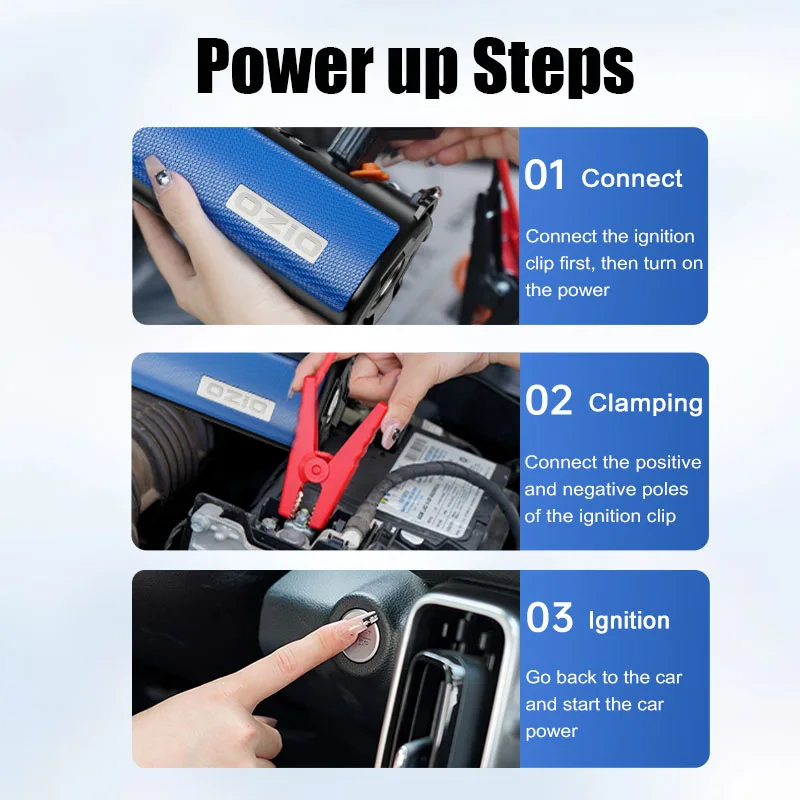 Power up Steps

OZIO

01 Connect

Connect the ignition clip first, then turn on the power

OZIO

02 Clamping

Connect the positive and negative poles of the ignition clip

03 Ignition

Go back to the car and start the car power