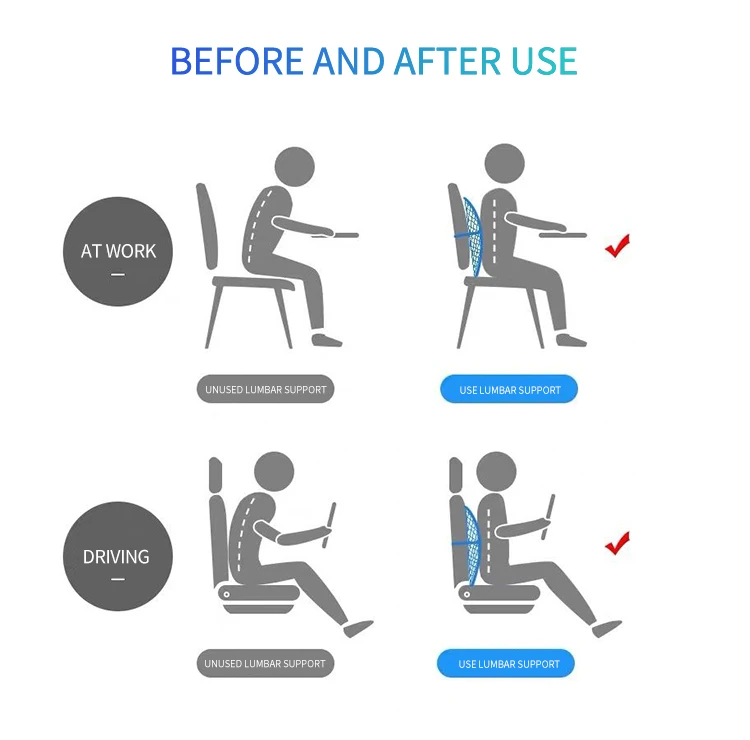 BEFORE AND AFTER USE

AT WORK
—

UNUSED LUMBAR SUPPORT

USE LUMBAR SUPPORT

DRIVING
—

UNUSED LUMBAR SUPPORT

USE LUMBAR SUPPORT