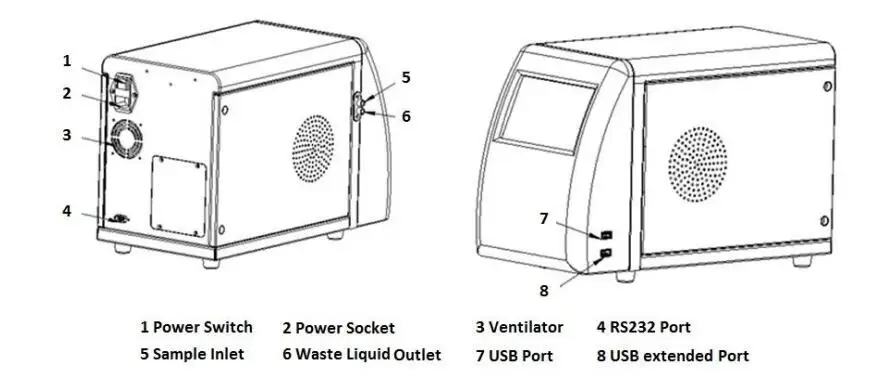 1
2
3
4
5
6
7
8

1 Power Switch 2 Power Socket 3 Ventilator 4 RS232 Port
5 Sample Inlet 6 Waste Liquid Outlet 7 USB Port 8 USB extended Port