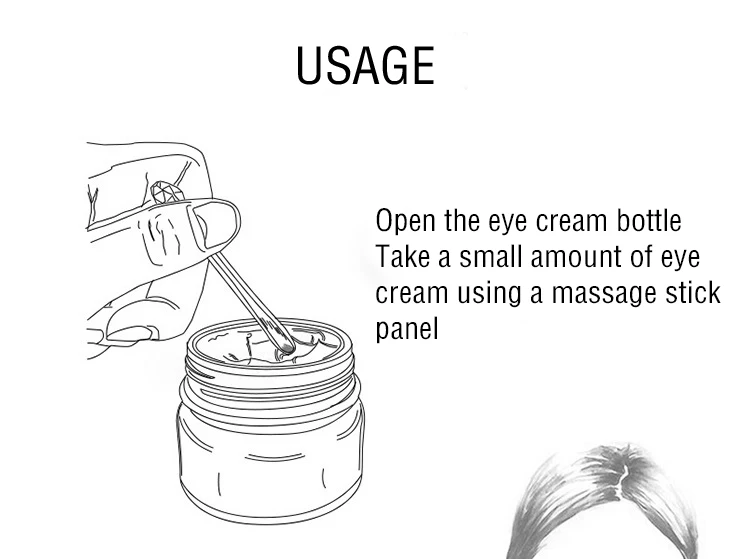 USAGE

Open the eye cream bottle
Take a small amount of eye cream using a massage stick panel