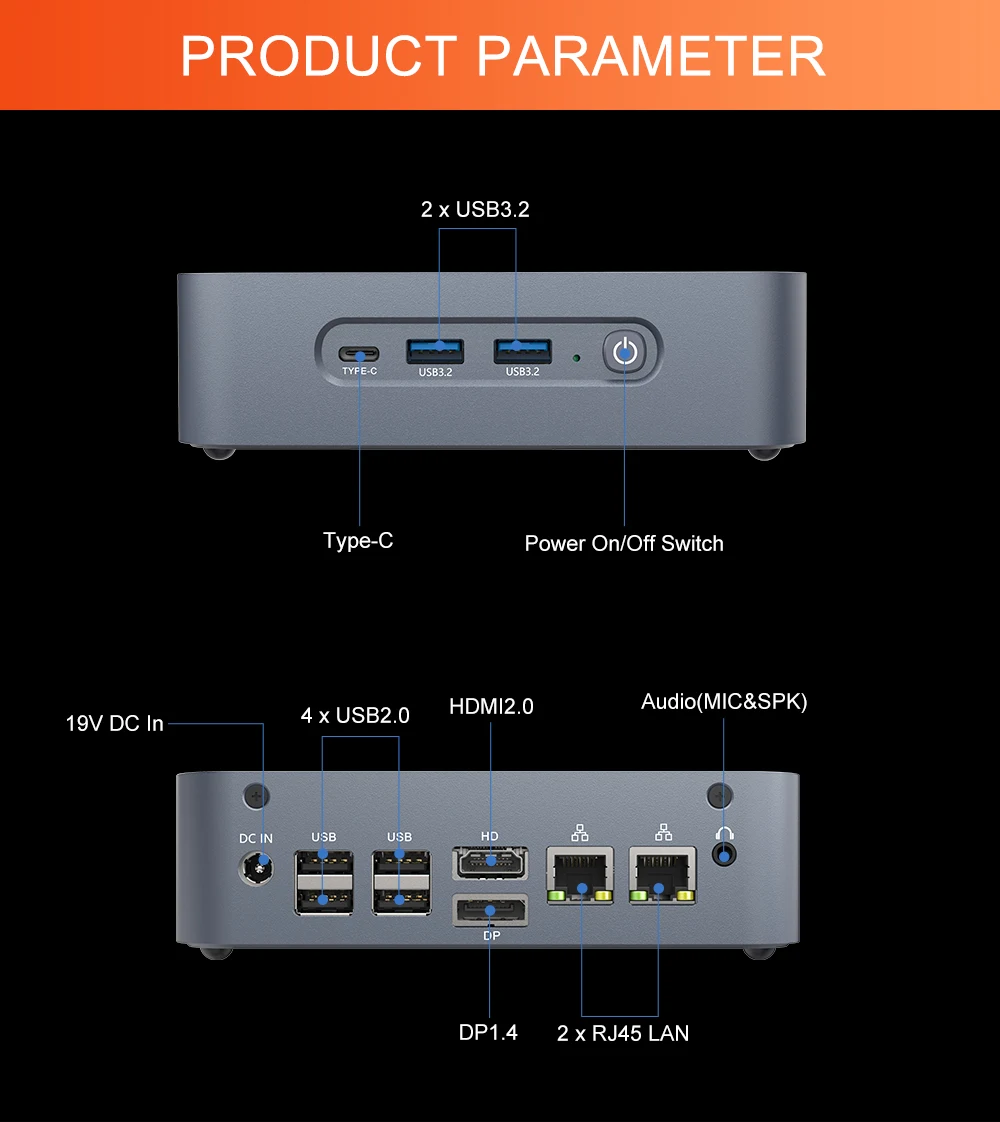 PRODUCT PARAMETER

2 x USB3.2

TYPE-C USB3.2 USB3.2

Type-C

Power On/Off Switch

19V DC In

4 x USB2.0

HDMI2.0

Audio(MIC&SPK)

DC IN USB USB HD

DP

DP1.4

2 x RJ45 LAN