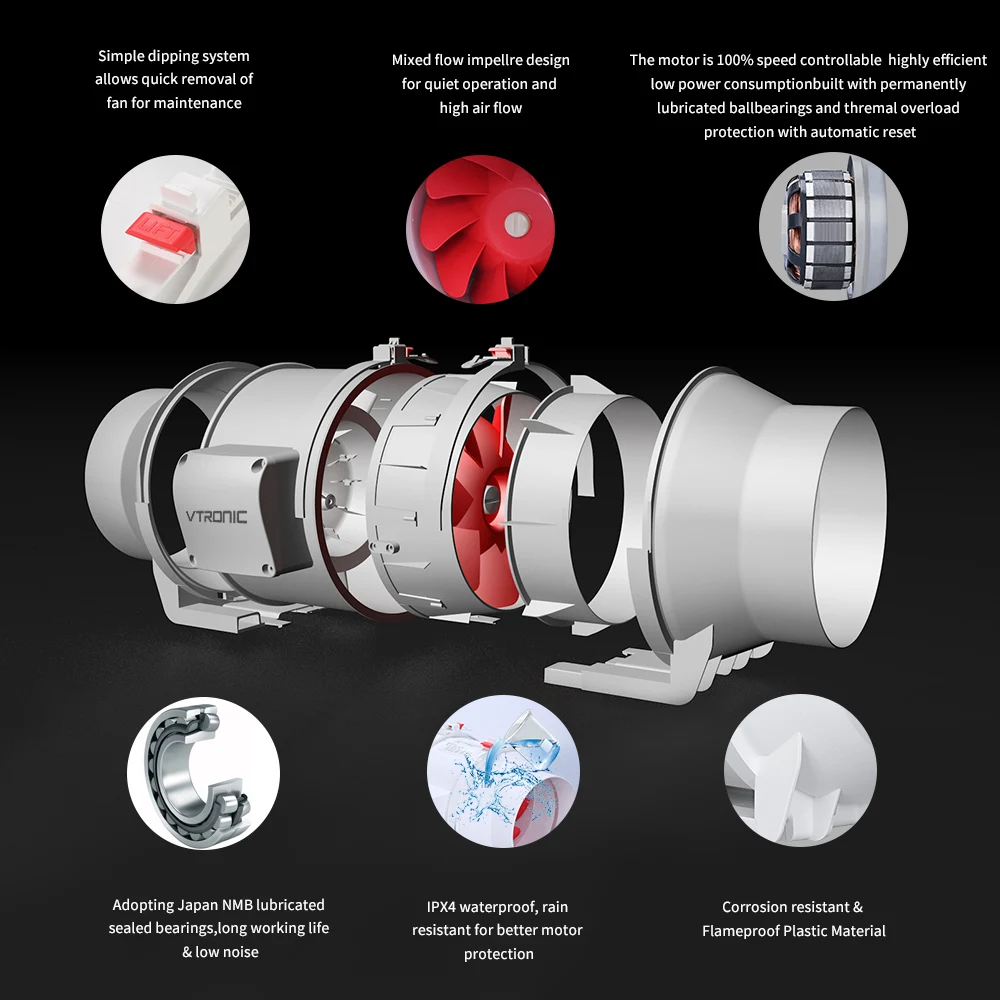 Simple dipping system allows quick removal of fan for maintenance

Mixed flow impellre design for quiet operation and high air flow

The motor is 100% speed controllable highly efficient low power consumptionbuilt with permanently lubricated ballbearings and thremal overload protection with automatic reset

VTRONIC

Adopting Japan NMB lubricated sealed bearings,long working life & low noise

IPX4 waterproof, rain resistant for better motor protection

Corrosion resistant & Flameproof Plastic Material