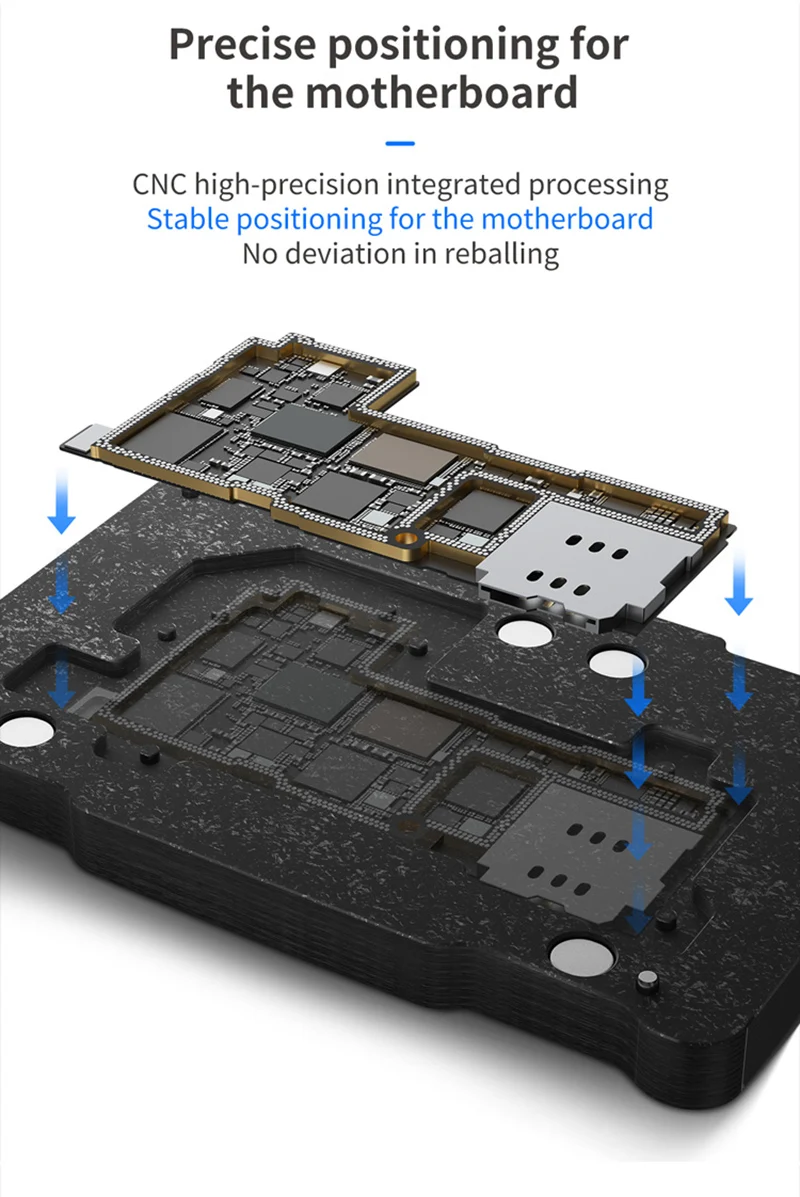 Precise positioning for the motherboard

CNC high-precision integrated processing
Stable positioning for the motherboard
No deviation in reballing