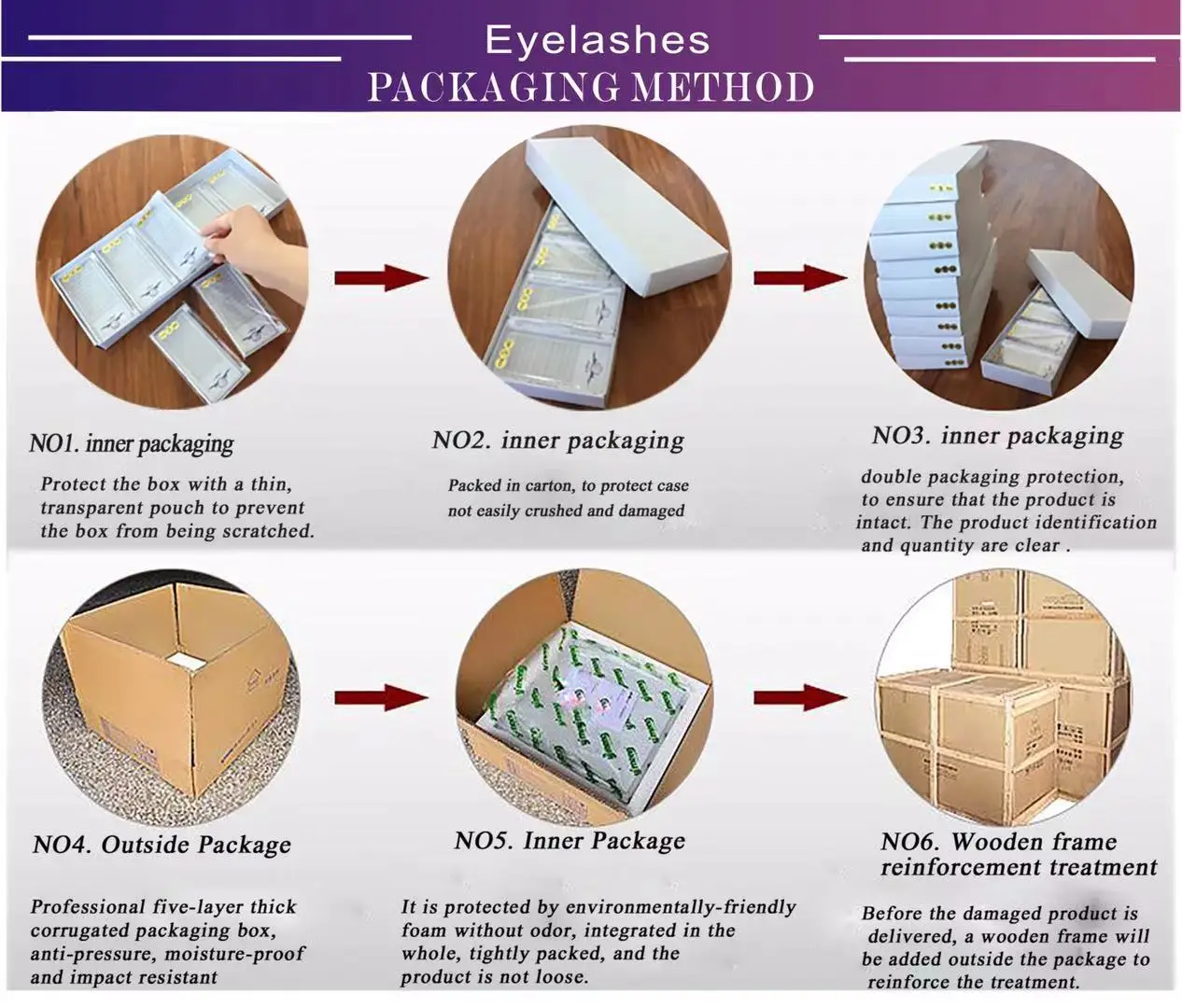 Eyelashes
PACKAGING METHOD

NO1. inner packaging

Protect the box with a thin, transparent pouch to prevent the box from being scratched.

NO2. inner packaging

Packed in carton, to protect case not easily crushed and damaged

NO3. inner packaging

double packaging protection, to ensure that the product is intact. The product identification and quantity are clear .

NO4. Outside Package

Professional five-layer thick corrugated packaging box, anti-pressure, moisture-proof and impact resistant

NO5. Inner Package

It is protected by environmentally-friendly foam without odor, integrated in the whole, tightly packed, and the product is not loose.

NO6. Wooden frame reinforcement treatment

Before the damaged product is delivered, a wooden frame will be added outside the package to reinforce the treatment.