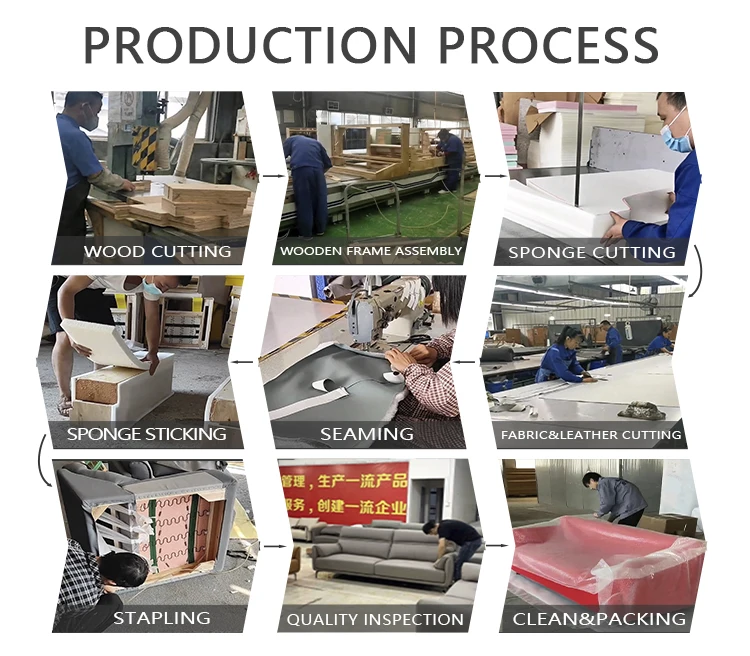 PRODUCTION PROCESS

WOOD CUTTING

WOODEN FRAME ASSEMBLY

SPONGE CUTTING

FABRIC&LEATHER CUTTING

SEAMING

SPONGE STICKING

STAPLING

管理，生产一流产品
服务，创建一流企业

QUALITY INSPECTION

CLEAN&PACKING