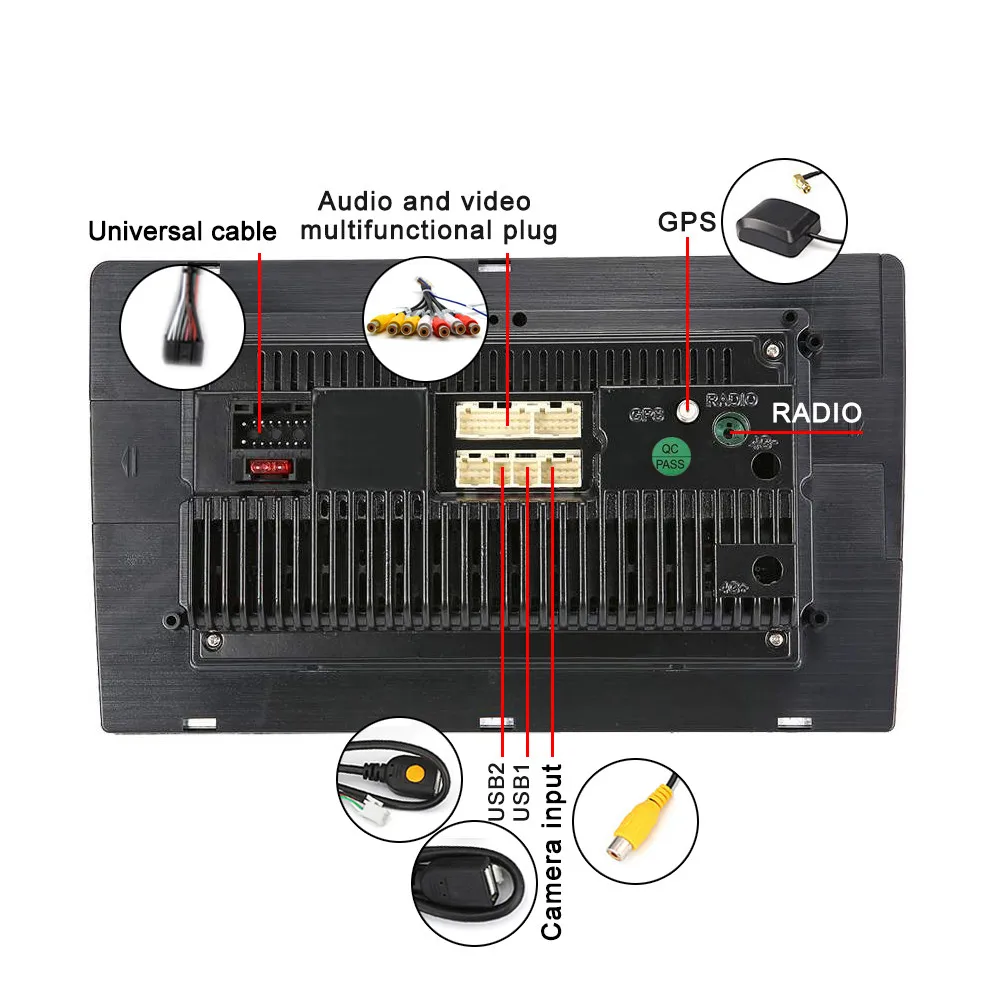 Universal cable

Audio and video multifunctional plug

GPS

GPS

RADIO

RADIO

QC PASS

USB2

USB1

Camera input