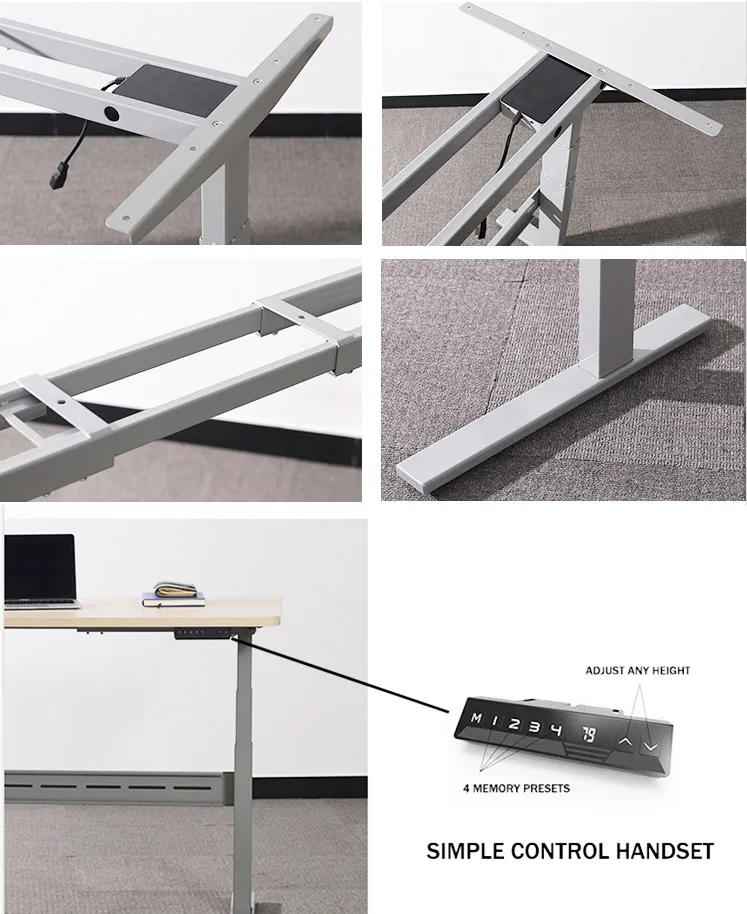 ADJUST ANY HEIGHT

M 1 2 3 4 79

4 MEMORY PRESETS

SIMPLE CONTROL HANDSET