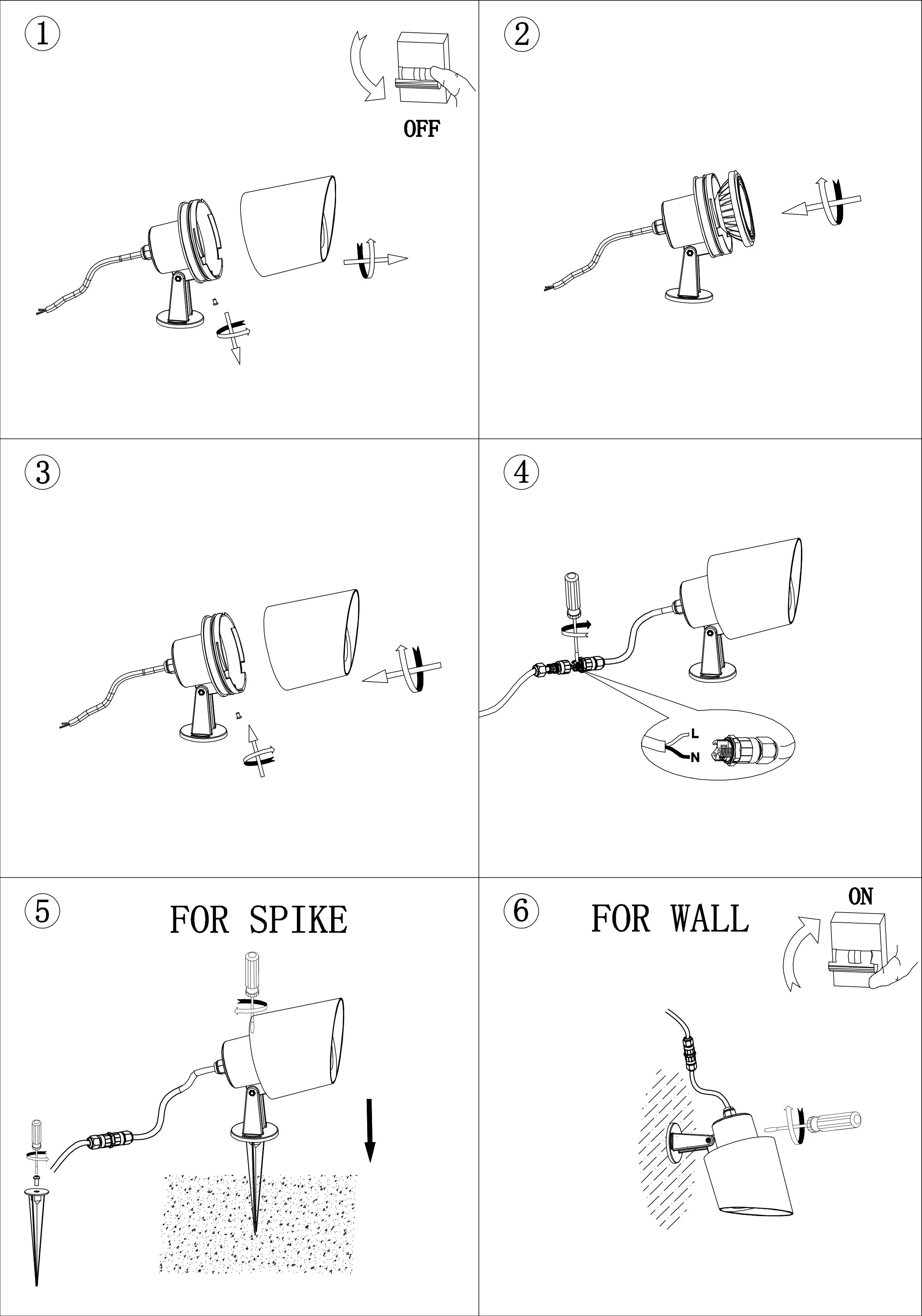 ①

OFF

②

③

④

L

N

⑤ FOR SPIKE

⑥ FOR WALL

ON