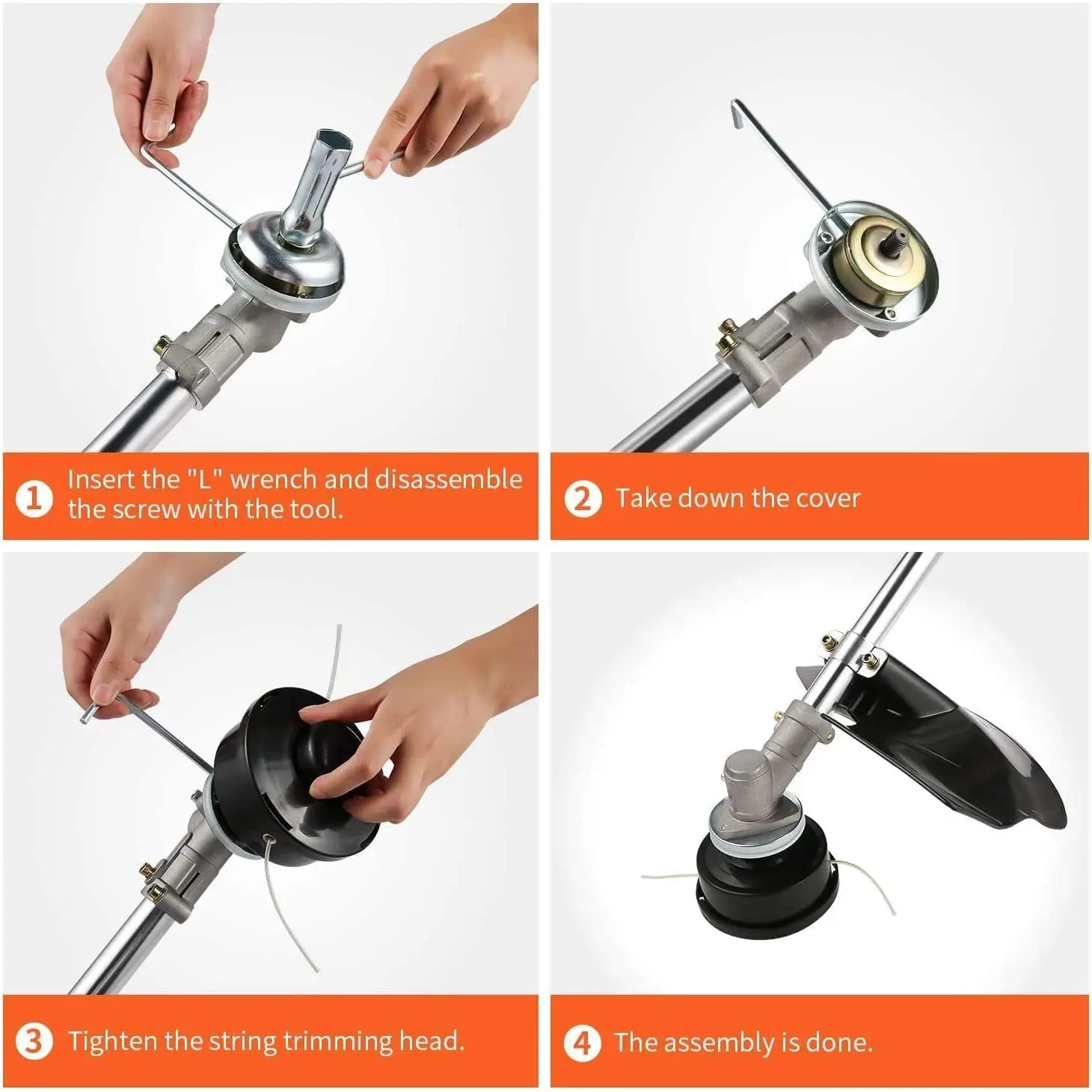 1 Insert the "L" wrench and disassemble the screw with the tool.

2 Take down the cover

3 Tighten the string trimming head.

4 The assembly is done.