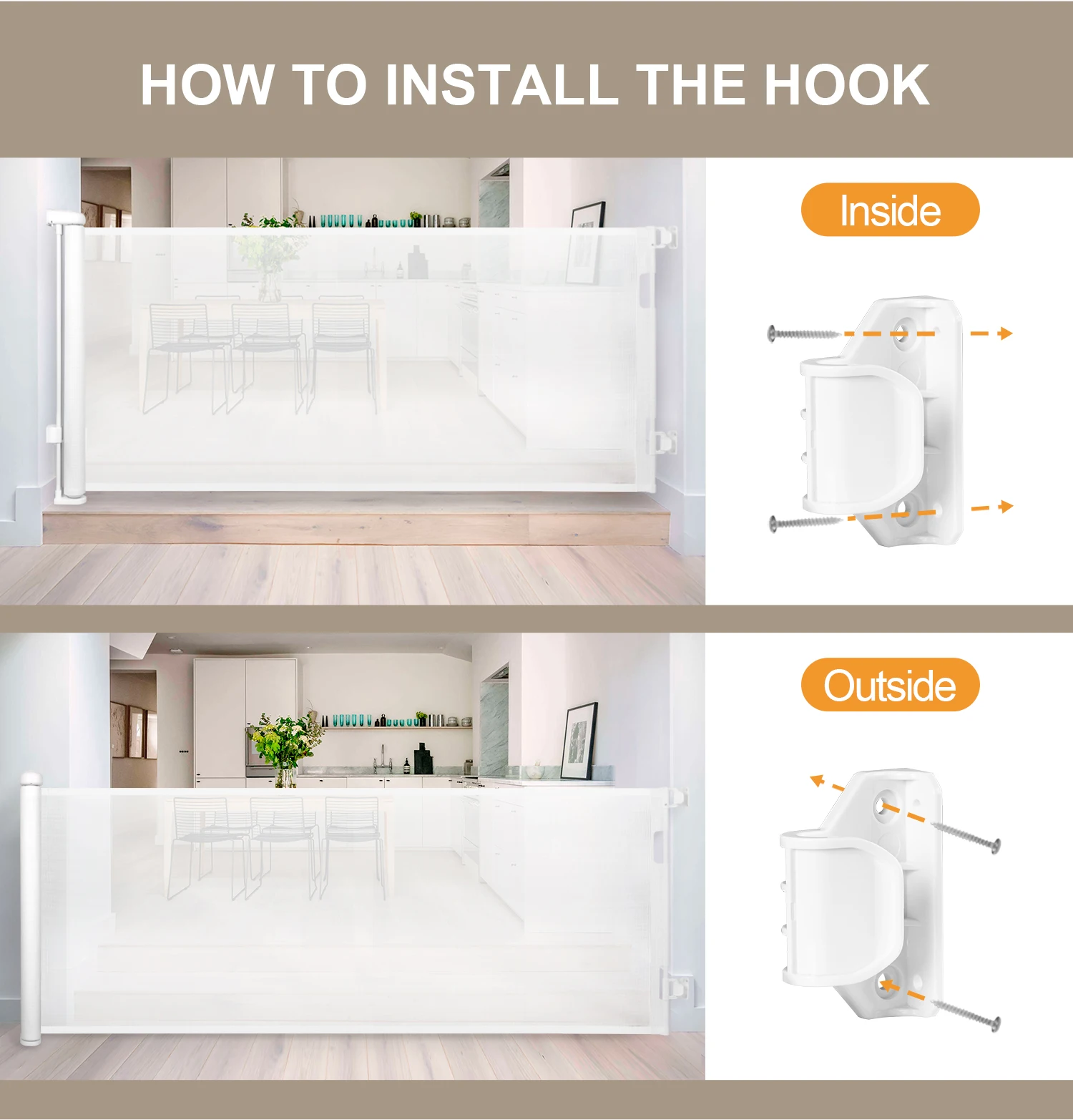 HOW TO INSTALL THE HOOK

Inside

Outside