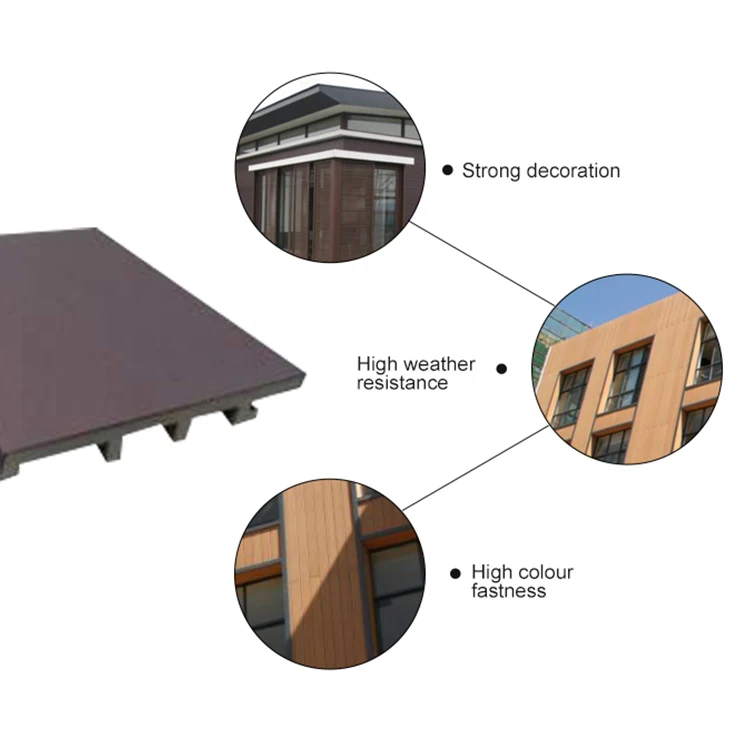 Strong decoration

High weather resistance

High colour fastness