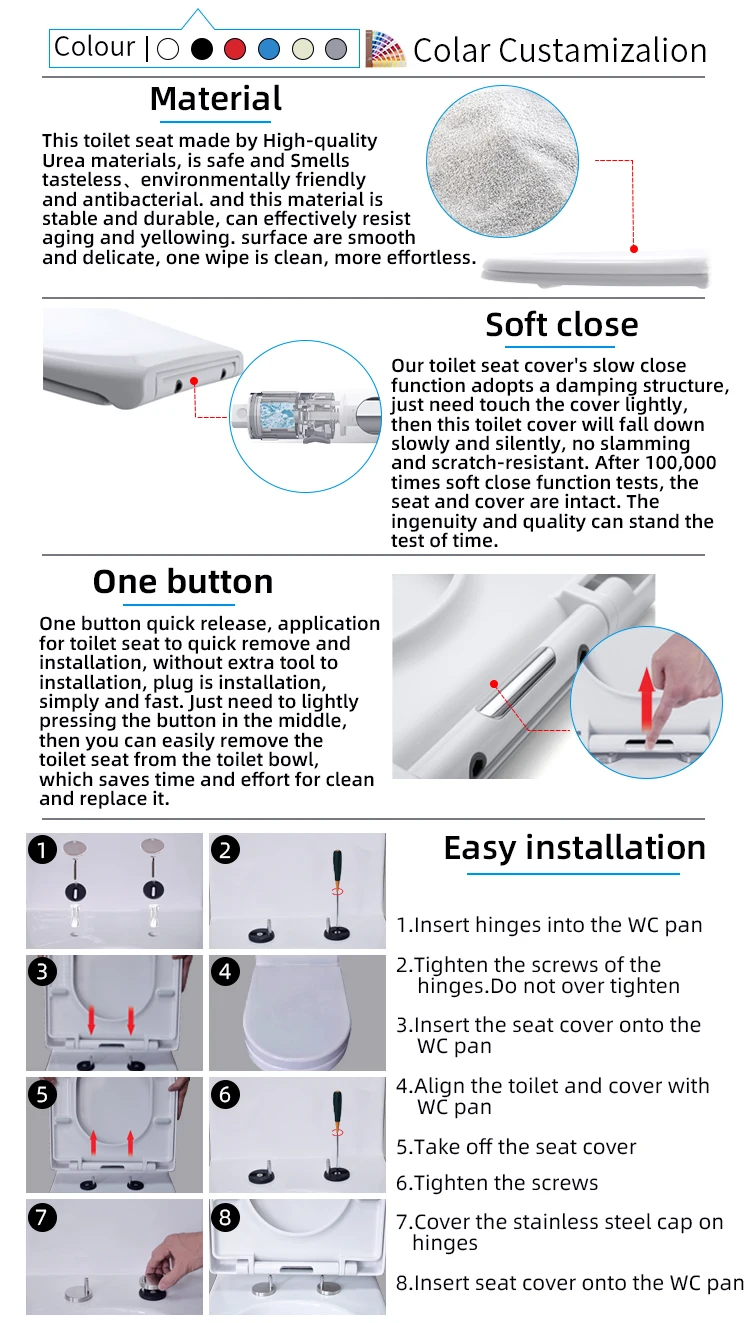 Colour |

Colar Custamizalion

Material

This toilet seat made by High-quality Urea materials, is safe and Smells tasteless、environmentally friendly and antibacterial. and this material is stable and durable, can effectively resist aging and yellowing. surface are smooth and delicate, one wipe is clean, more effortless.

Soft close

Our toilet seat cover's slow close function adopts a damping structure, just need touch the cover lightly, then this toilet cover will fall down slowly and silently, no slamming and scratch-resistant. After 100,000 times soft close function tests, the seat and cover are intact. The ingenuity and quality can stand the test of time.

One button

One button quick release, application for toilet seat to quick remove and installation, without extra tool to installation, plug is installation, simply and fast. Just need to lightly pressing the button in the middle, then you can easily remove the toilet seat from the toilet bowl, which saves time and effort for clean and replace it.

1 2 3 4 5 6 7 8

Easy installation

1.Insert hinges into the WC pan

2.Tighten the screws of the hinges.Do not over tighten

3.Insert the seat cover onto the WC pan

4.Align the toilet and cover with WC pan

5.Take off the seat cover

6.Tighten the screws

7.Cover the stainless steel cap on hinges

8.Insert seat cover onto the WC pan