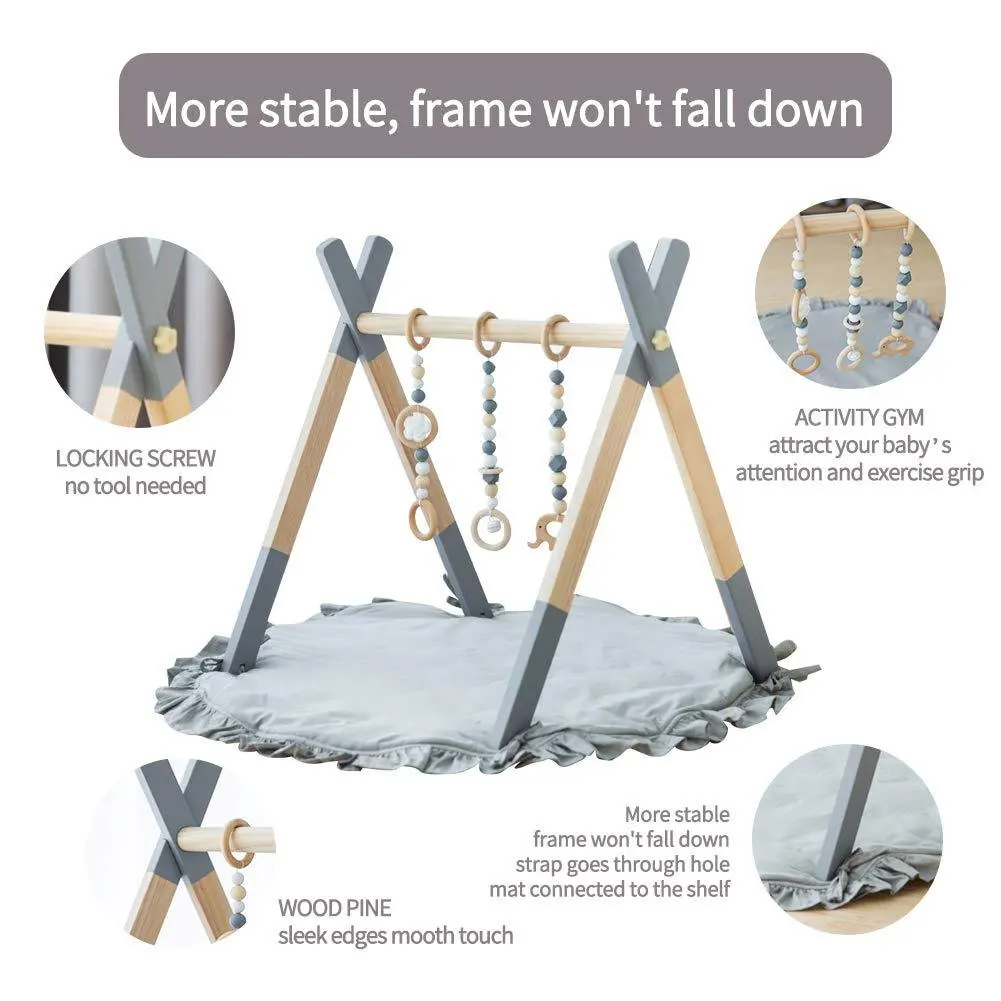 More stable, frame won't fall down

LOCKING SCREW
no tool needed

ACTIVITY GYM
attract your baby's
attention and exercise grip

More stable
frame won't fall down
strap goes through hole
mat connected to the shelf

WOOD PINE
sleek edges mooth touch