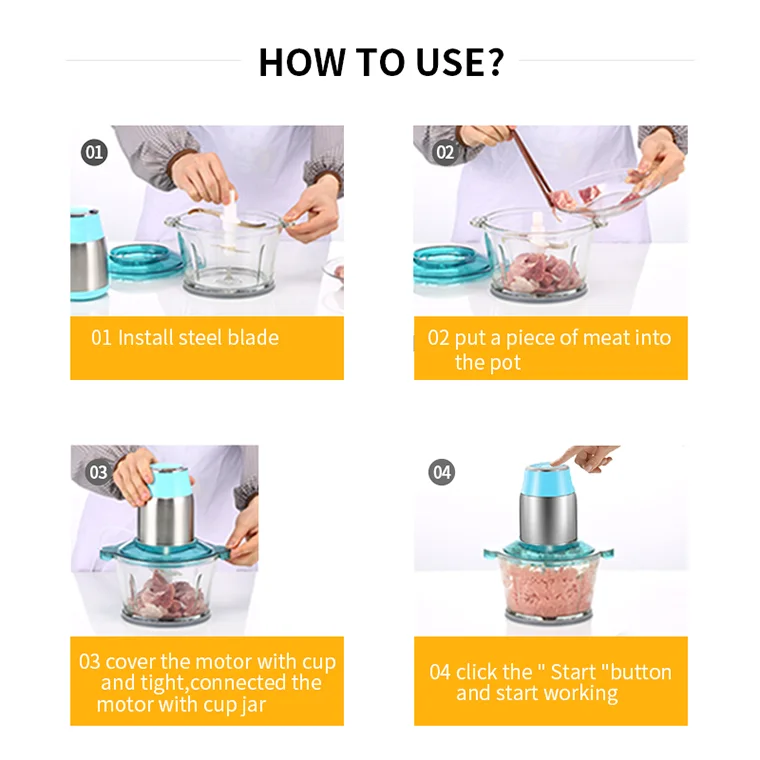 HOW TO USE?

01

01 Install steel blade

02

02 put a piece of meat into the pot

03

03 cover the motor with cup and tight,connected the motor with cup jar

04

04 click the " Start "button and start working