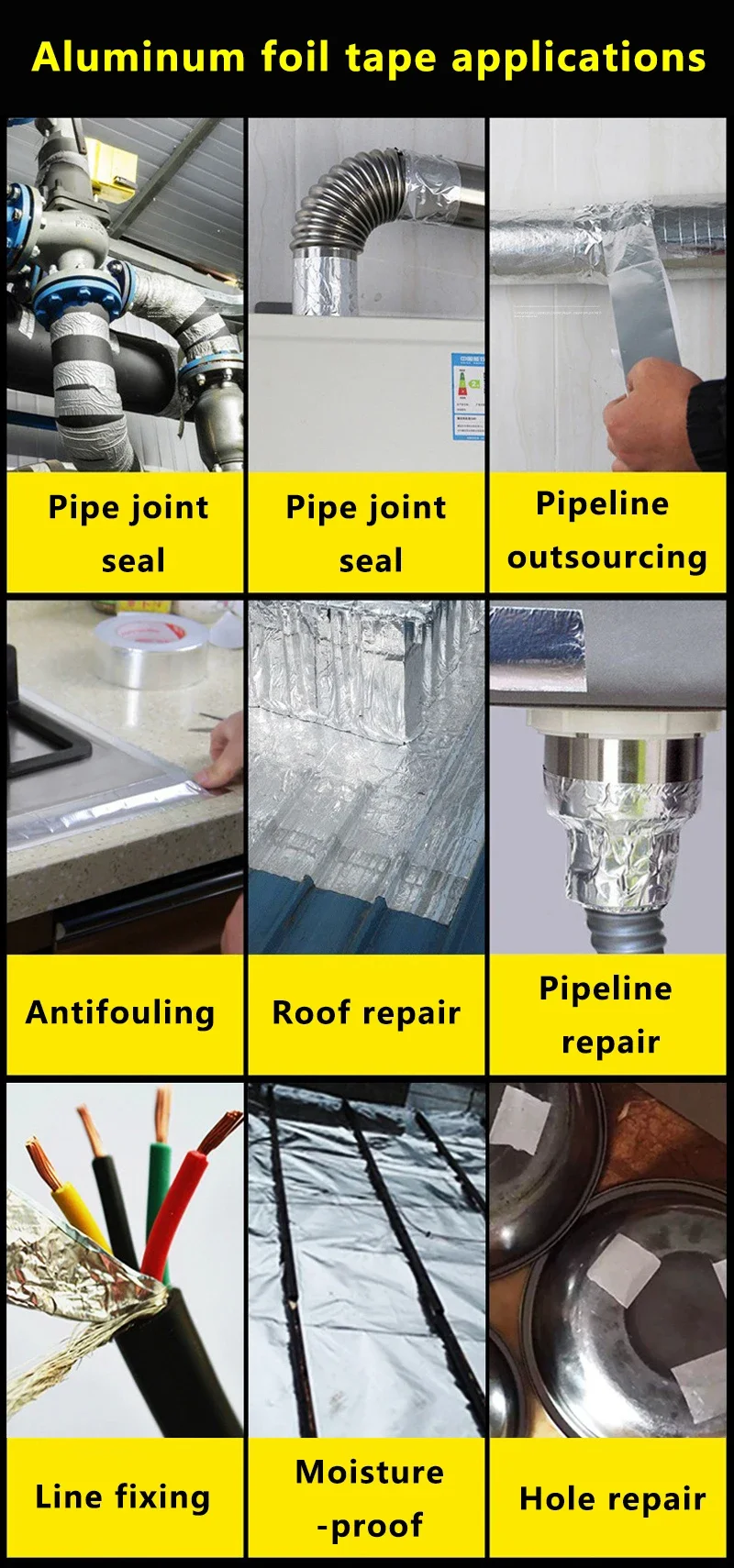 Aluminum foil tape applications

Pipe joint seal

Pipe joint seal

Pipeline outsourcing

Antifouling

Roof repair

Pipeline repair

Line fixing

Moisture -proof

Hole repair