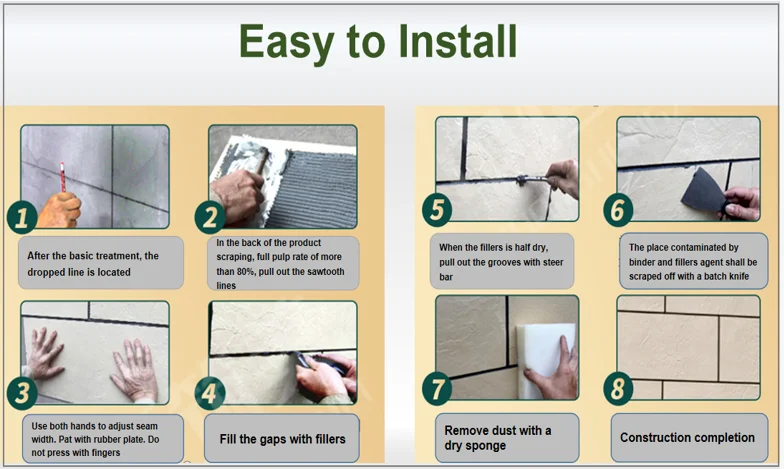 Easy to Install

1

After the basic treatment, the dropped line is located

2

In the back of the product scraping, full pulp rate of more than 80%, pull out the sawtooth lines

3

Use both hands to adjust seam width. Pat with rubber plate. Do not press with fingers

4

Fill the gaps with fillers

5

When the fillers is half dry, pull out the grooves with steer bar

6

The place contaminated by binder and fillers agent shall be scraped off with a batch knife

7

Remove dust with a dry sponge

8

Construction completion