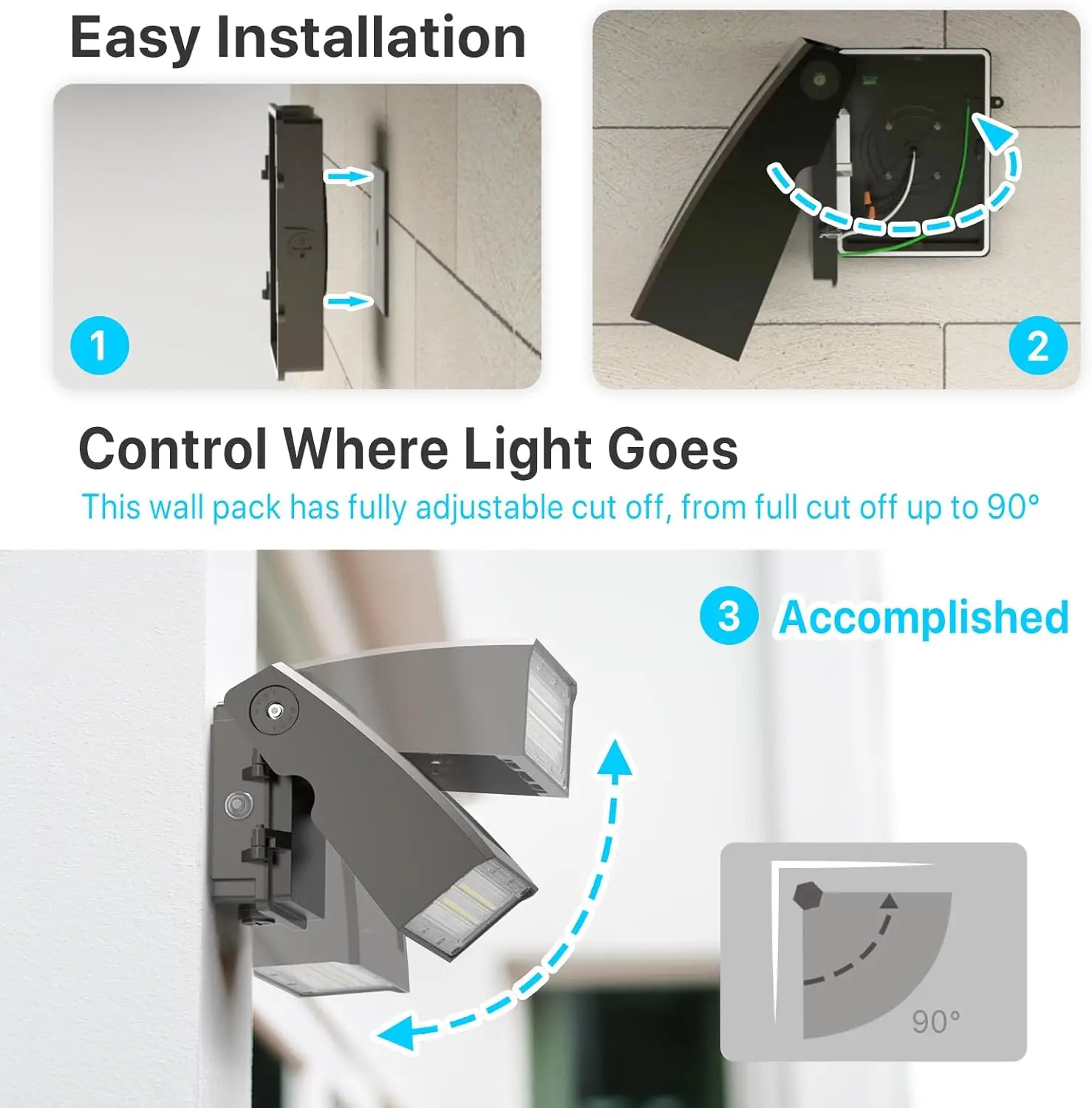 Easy Installation

1

2

Control Where Light Goes

This wall pack has fully adjustable cut off, from full cut off up to 90°

3 Accomplished

90°