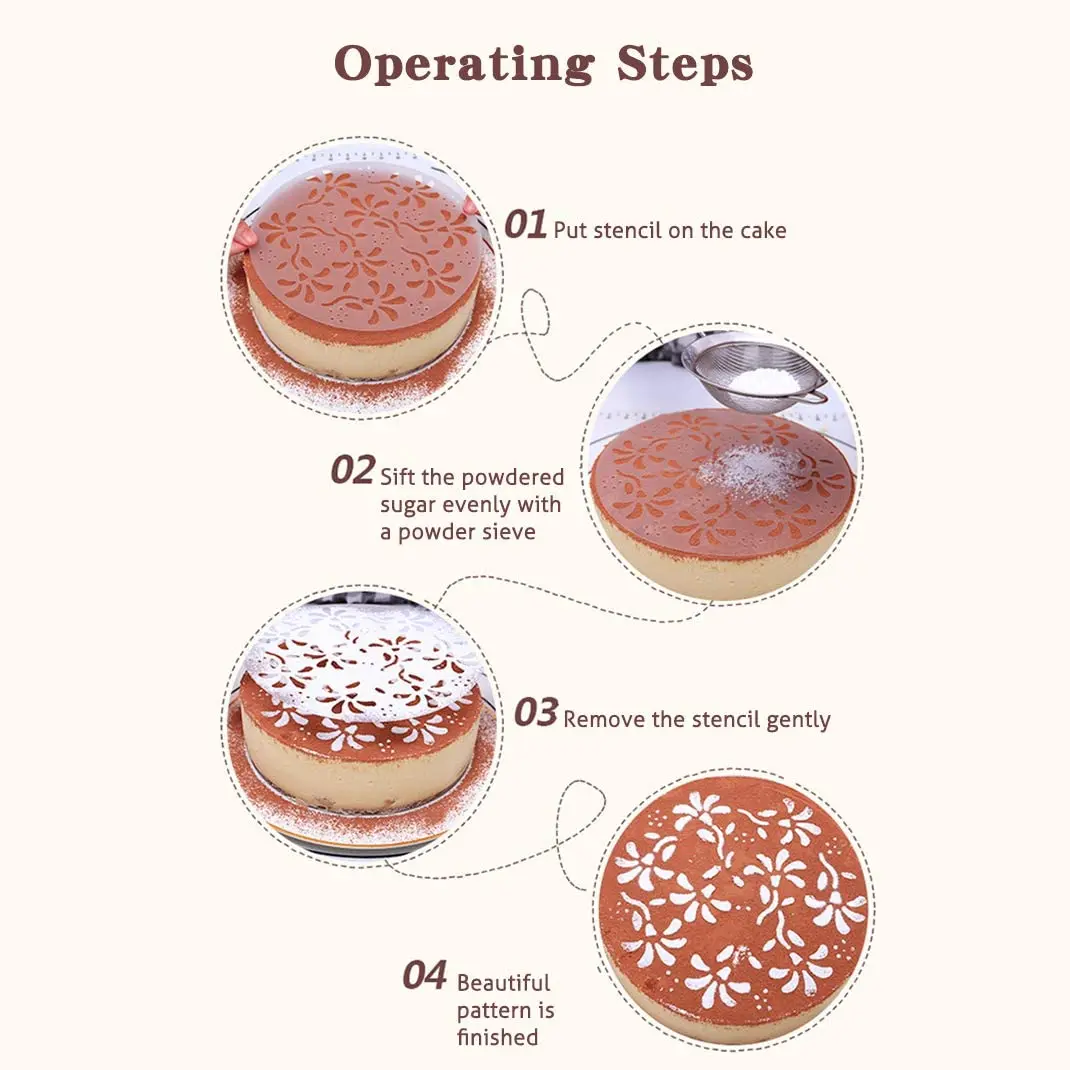 Operating Steps

01 Put stencil on the cake

02 Sift the powdered sugar evenly with a powder sieve

03 Remove the stencil gently

04 Beautiful pattern is finished