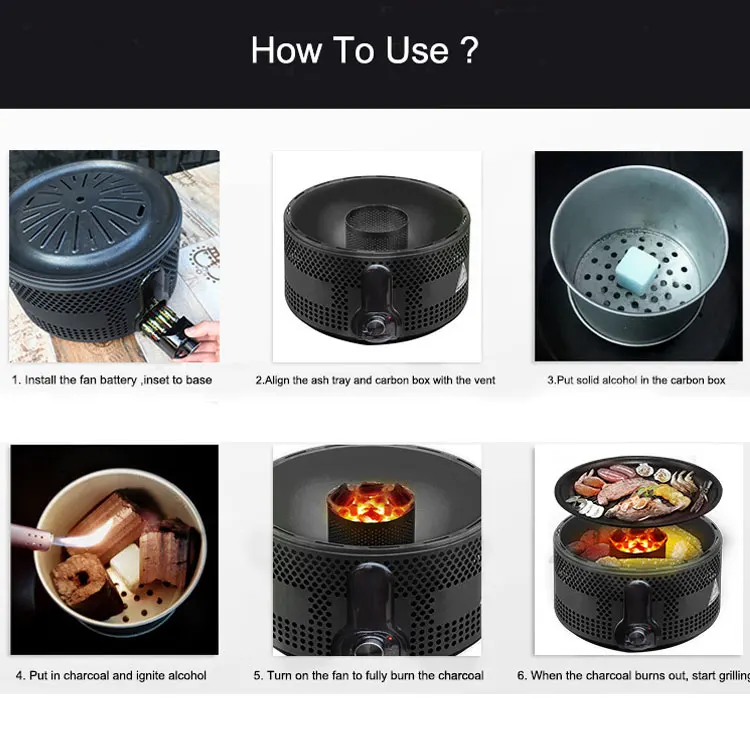 How To Use ?

1. Install the fan battery ,inset to base

2.Align the ash tray and carbon box with the vent

3.Put solid alcohol in the carbon box

4. Put in charcoal and ignite alcohol

5. Turn on the fan to fully burn the charcoal

6. When the charcoal burns out, start grilling