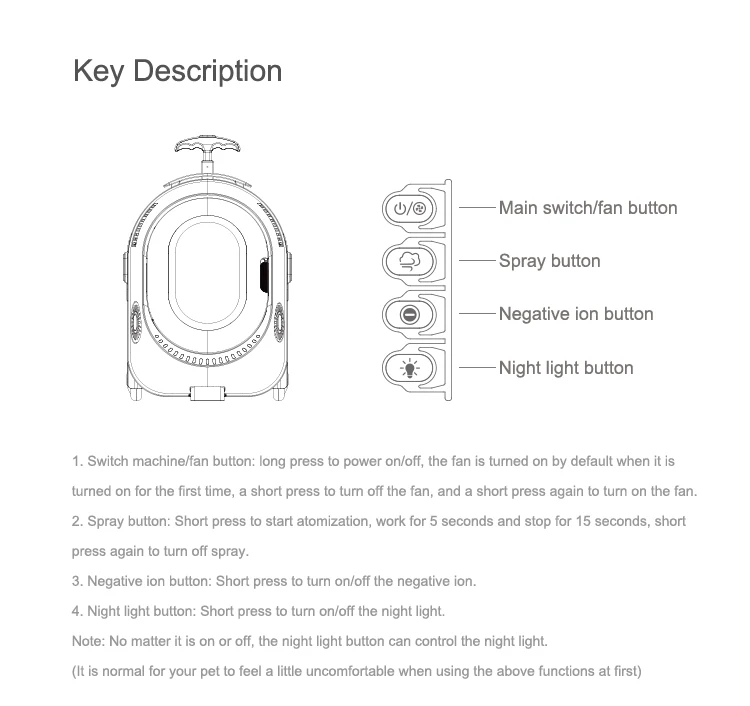 Key Description

Main switch/fan button

Spray button

Negative ion button

Night light button

1. Switch machine/fan button: long press to power on/off, the fan is turned on by default when it is turned on for the first time, a short press to turn off the fan, and a short press again to turn on the fan.

2. Spray button: Short press to start atomization, work for 5 seconds and stop for 15 seconds, short press again to turn off spray.

3. Negative ion button: Short press to turn on/off the negative ion.

4. Night light button: Short press to turn on/off the night light.

Note: No matter it is on or off, the night light button can control the night light.

(It is normal for your pet to feel a little uncomfortable when using the above functions at first)