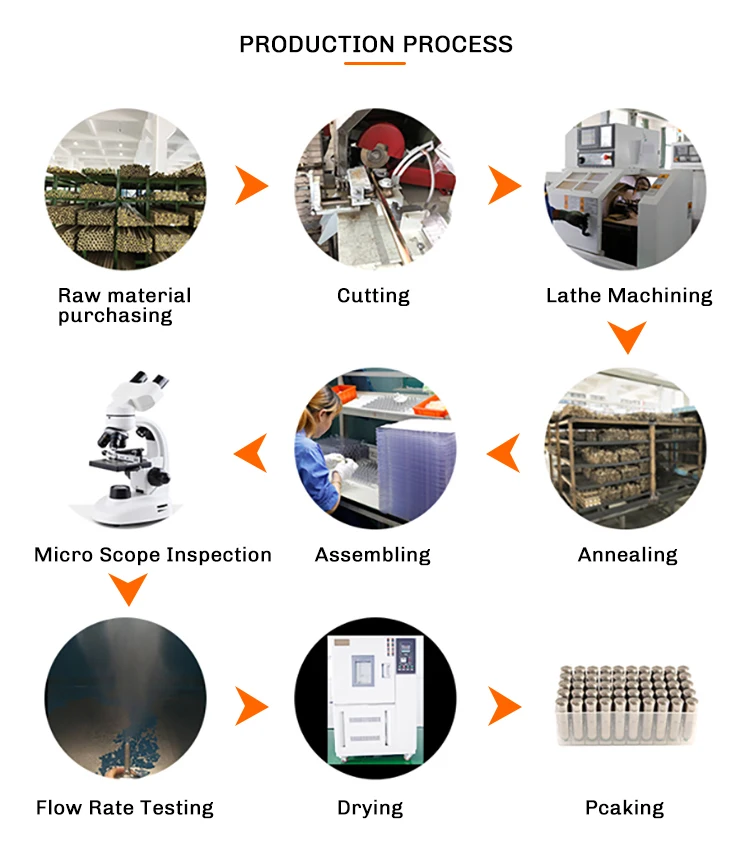 PRODUCTION PROCESS

Raw material purchasing

Cutting

Lathe Machining

Annealing

Assembling

Micro Scope Inspection

Flow Rate Testing

Drying

Pcaking