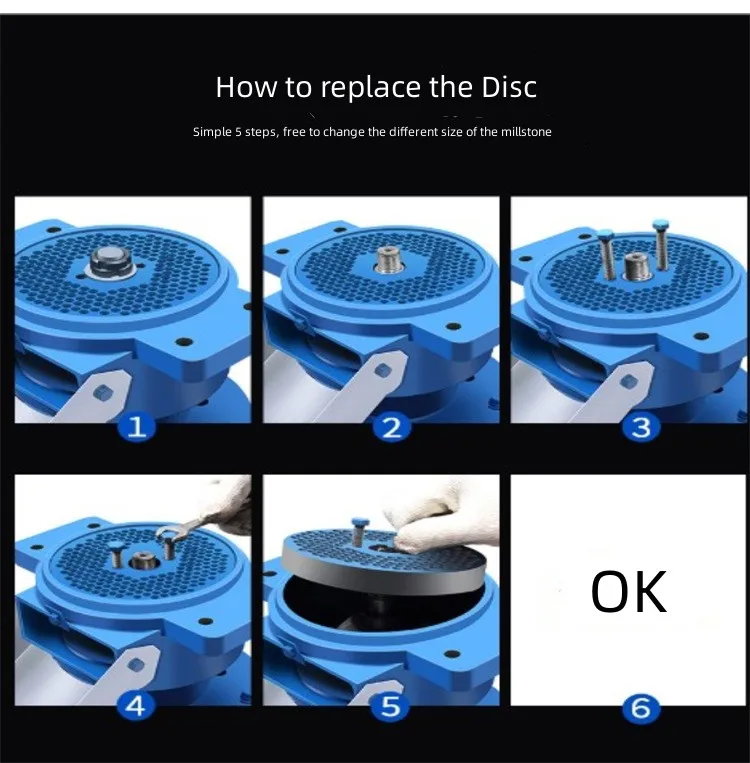 How to replace the Disc

Simple 5 steps, free to change the different size of the millstone

1

2

3

4

5

OK

6