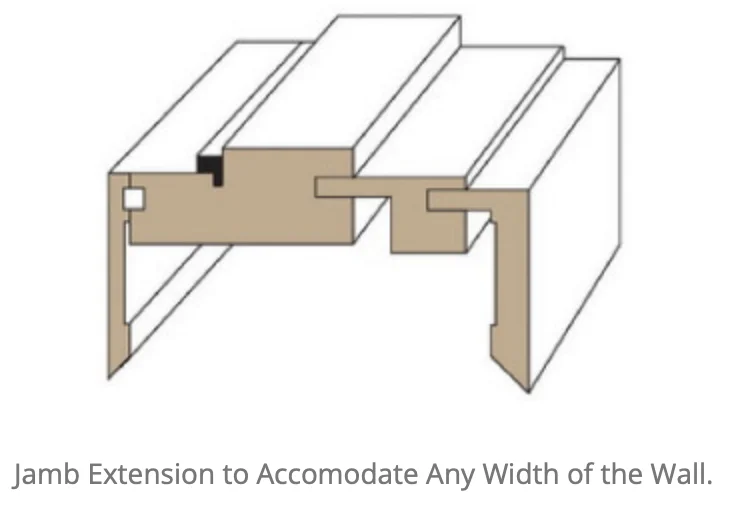 Jamb Extension to Accomodate Any Width of the Wall.