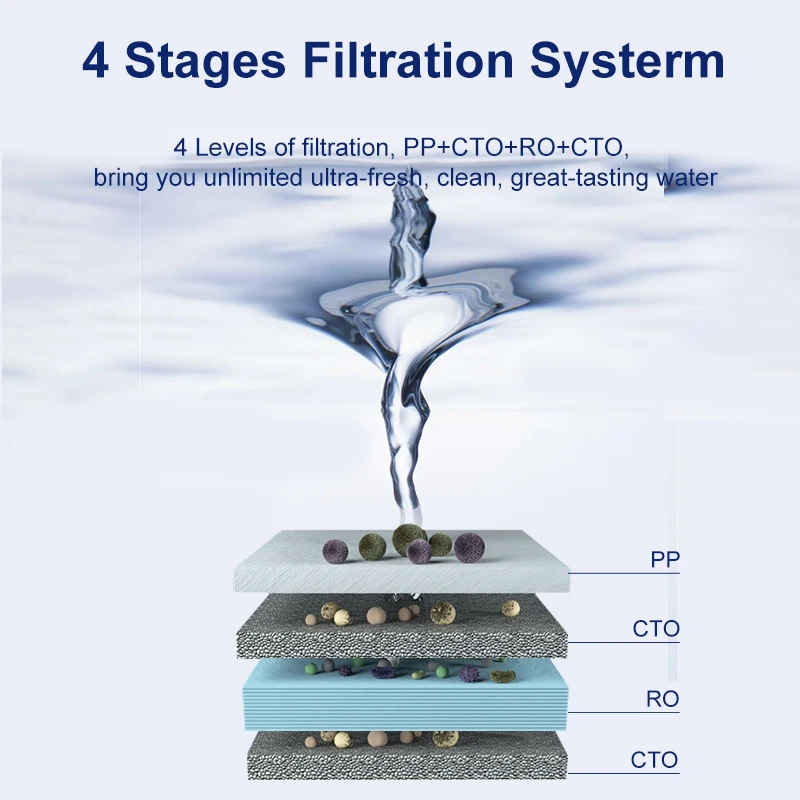 4 Stages Filtration Systerm

4 Levels of filtration, PP+CTO+RO+CTO, bring you unlimited ultra-fresh, clean, great-tasting water

PP

CTO

RO

CTO