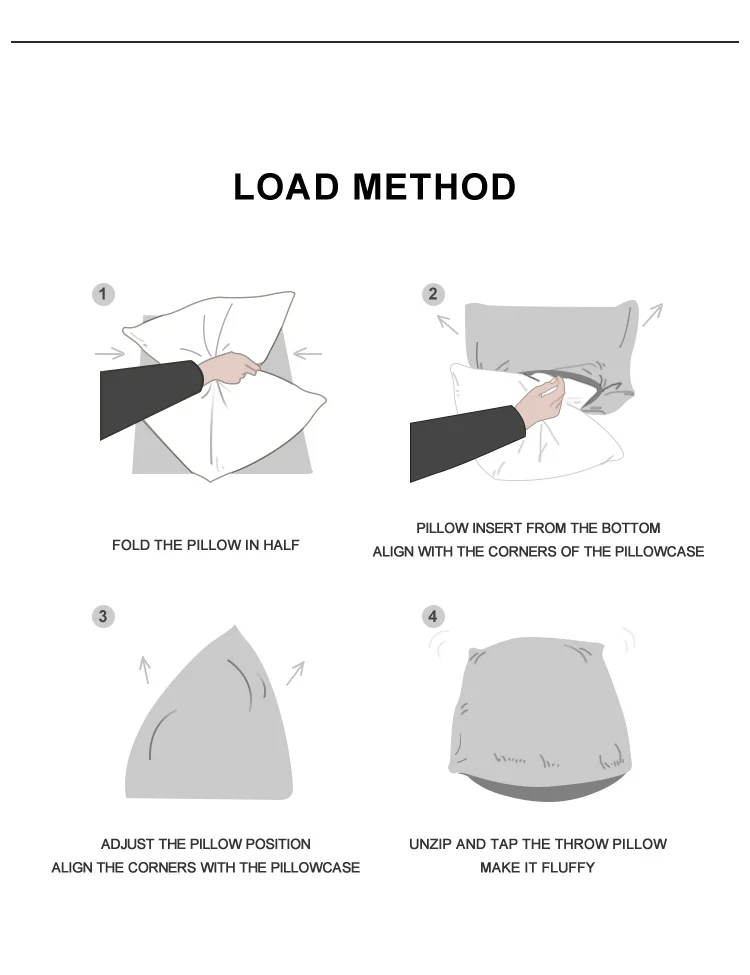 LOAD METHOD

1

FOLD THE PILLOW IN HALF

2

PILLOW INSERT FROM THE BOTTOM
ALIGN WITH THE CORNERS OF THE PILLOWCASE

3

ADJUST THE PILLOW POSITION
ALIGN THE CORNERS WITH THE PILLOWCASE

4

UNZIP AND TAP THE THROW PILLOW
MAKE IT FLUFFY