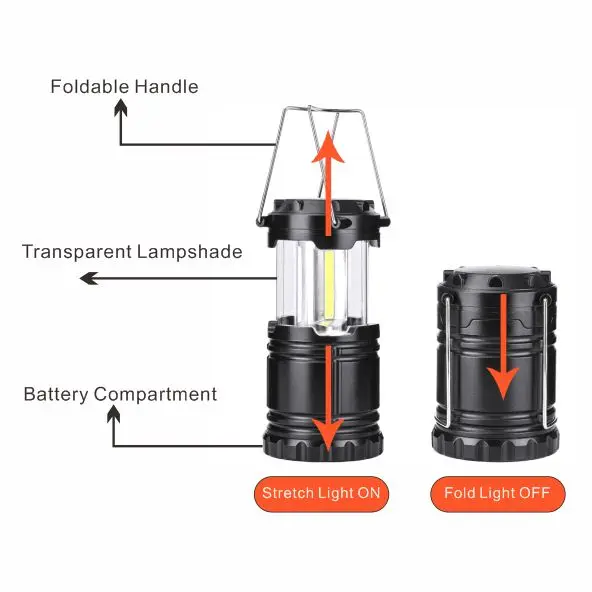 Foldable Handle

Transparent Lampshade

Battery Compartment

Stretch Light ON

Fold Light OFF