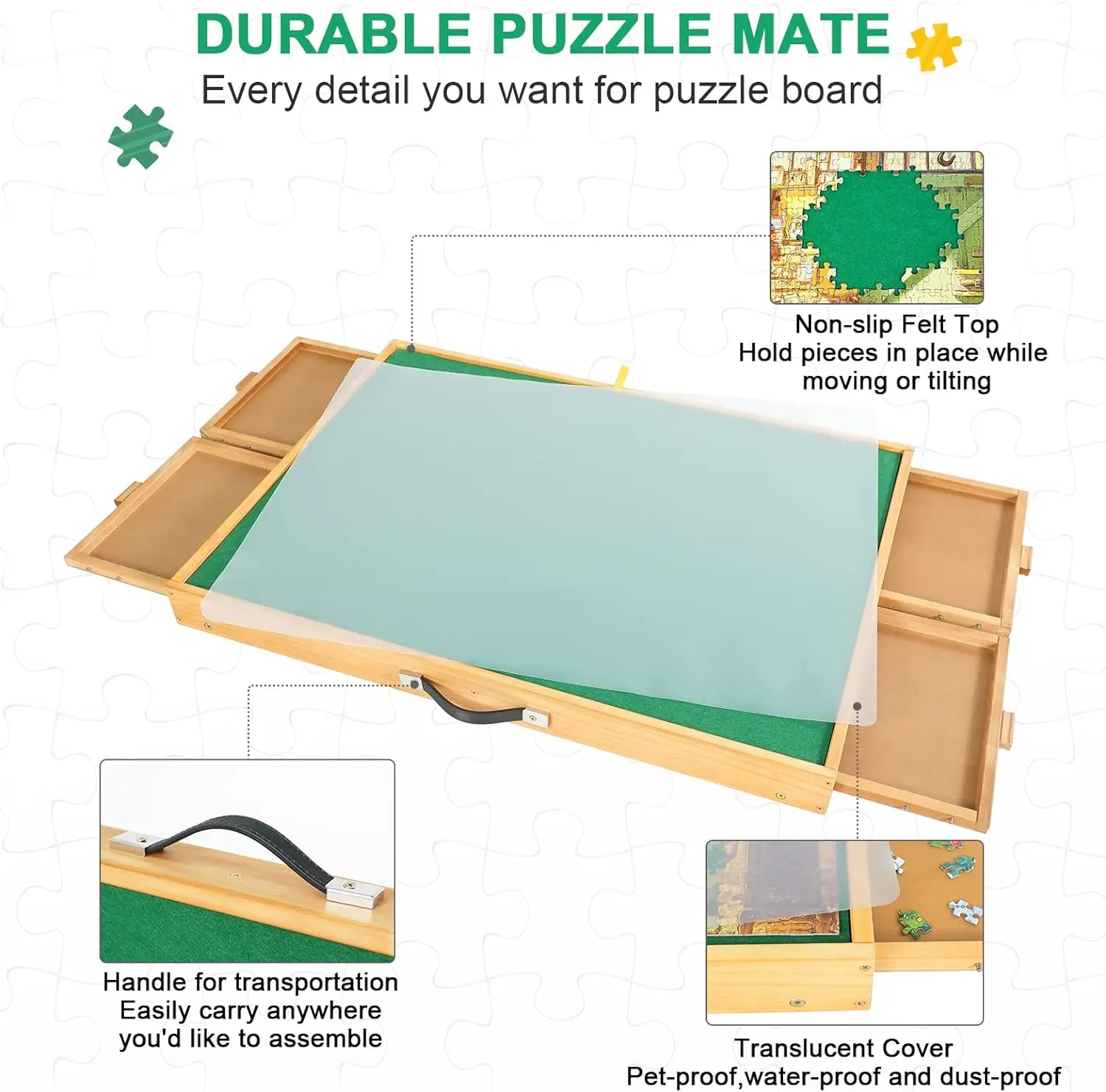 DURABLE PUZZLE MATE
Every detail you want for puzzle board

Non-slip Felt Top
Hold pieces in place while moving or tilting

Handle for transportation
Easily carry anywhere you'd like to assemble

Translucent Cover
Pet-proof,water-proof and dust-proof