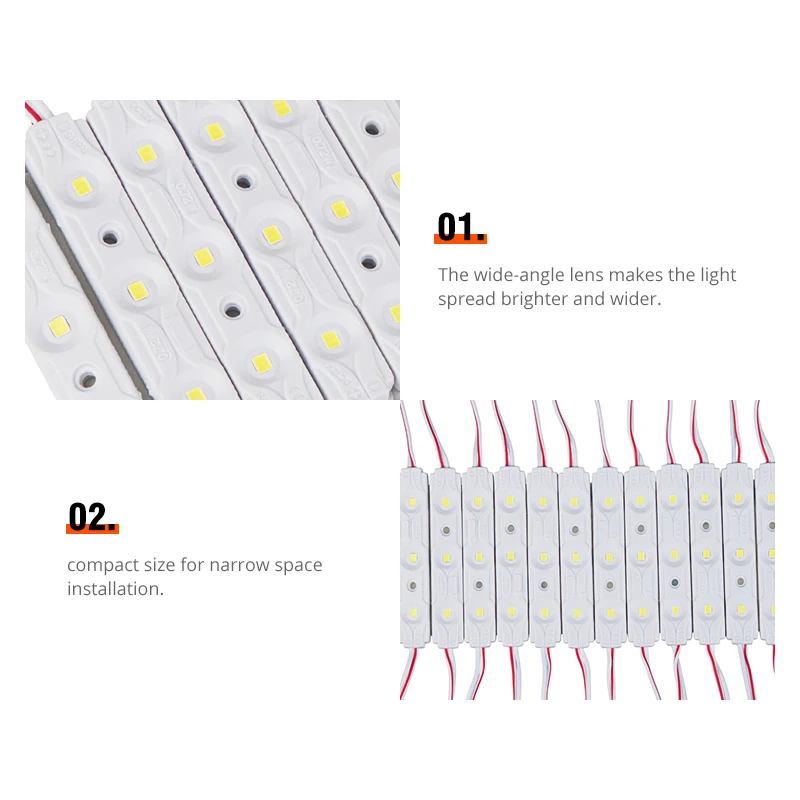 01.

The wide-angle lens makes the light spread brighter and wider.

02.

compact size for narrow space installation.